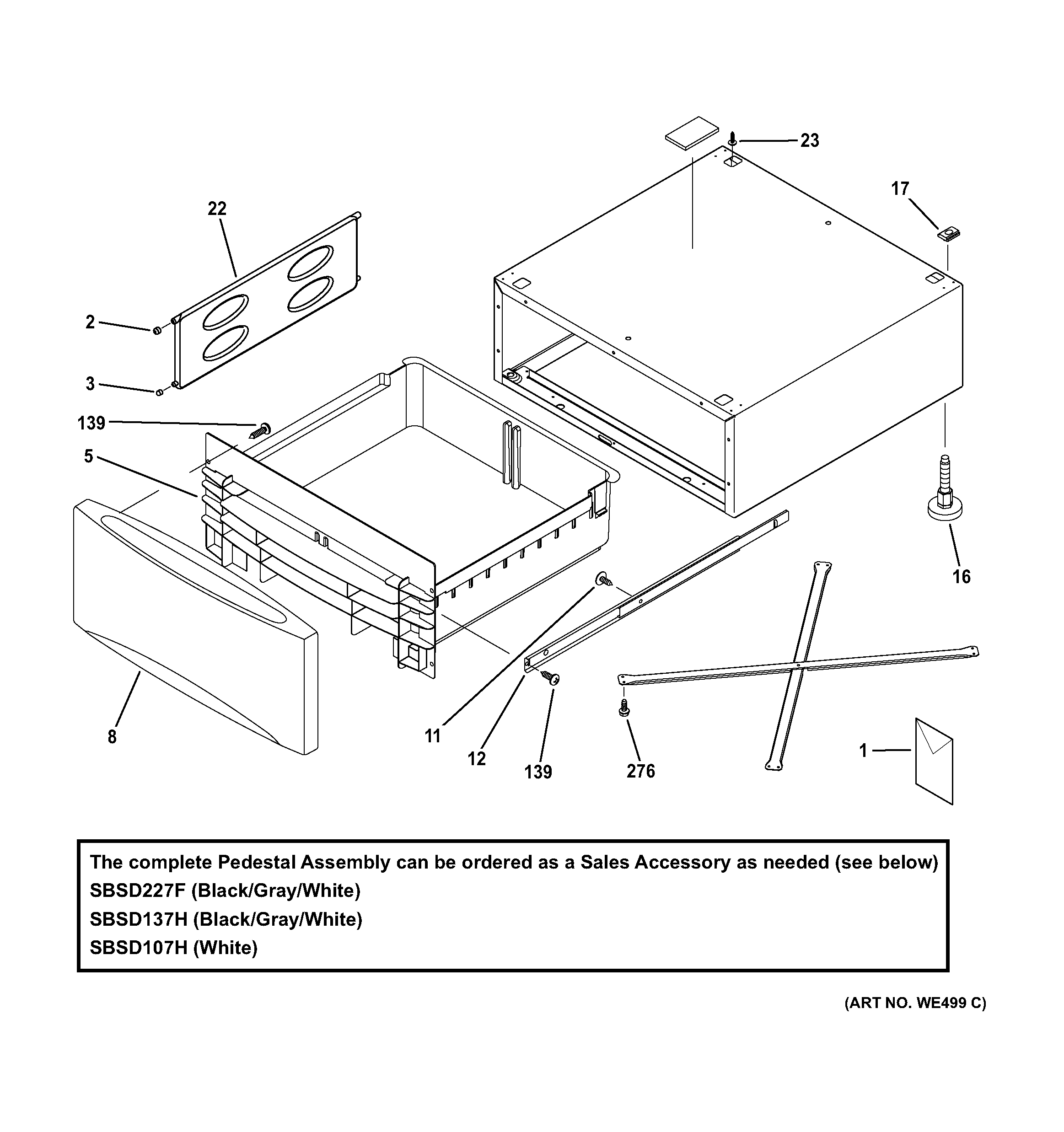 23

17

22

2

3

139

5

16

8

11

12

139

276

1

The complete Pedestal Assembly can be ordered as a Sales Accessory as needed (see below)
SBSD227F (Black/Gray/White)
SBSD137H (Black/Gray/White)
SBSD107H (White)

(ART NO. WE499 C)