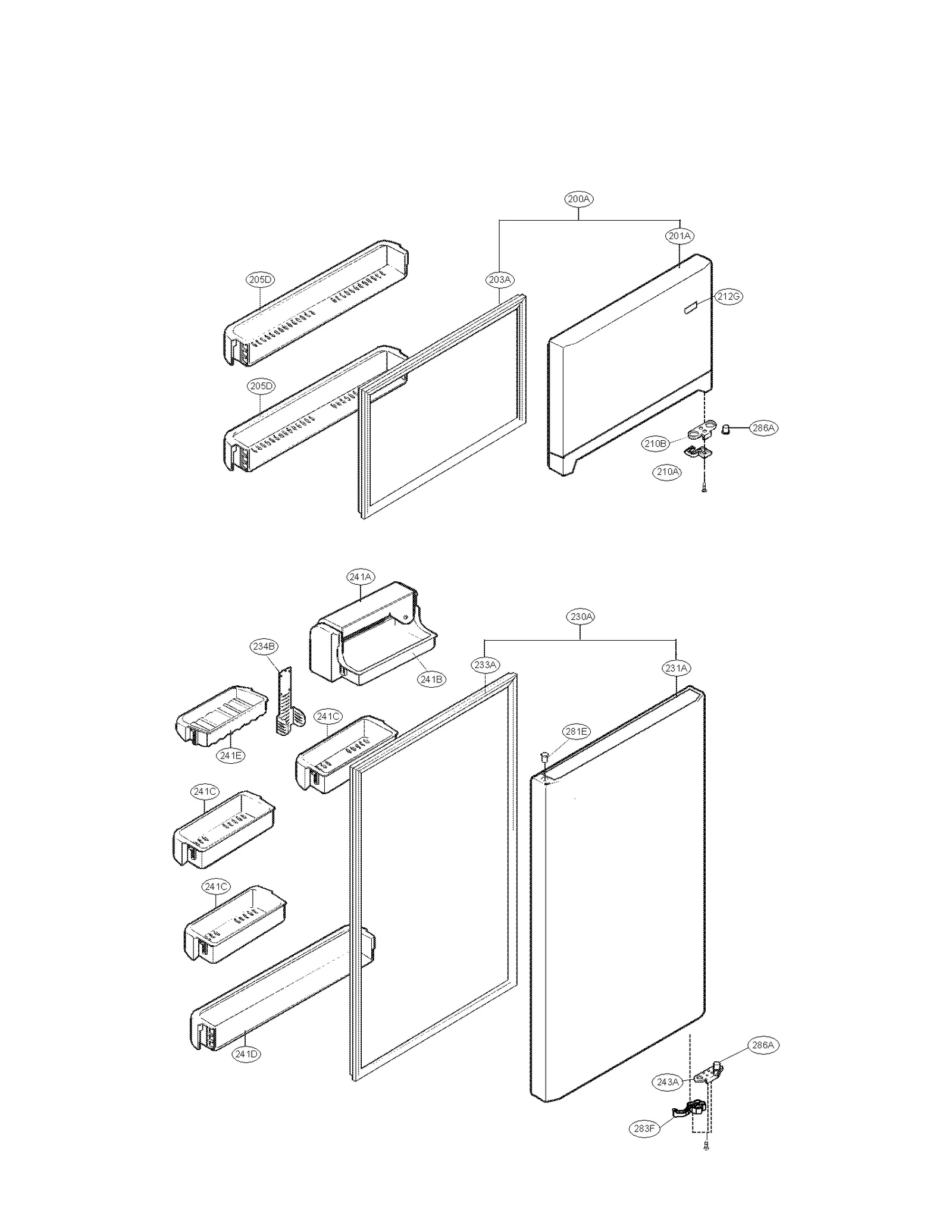 200A
201A
205D
203A
212G
205D
286A
210B
210A
241A
230A
234B
233A
231A
241B
241C
281E
241E
241C
241C
241D
286A
243A
283F