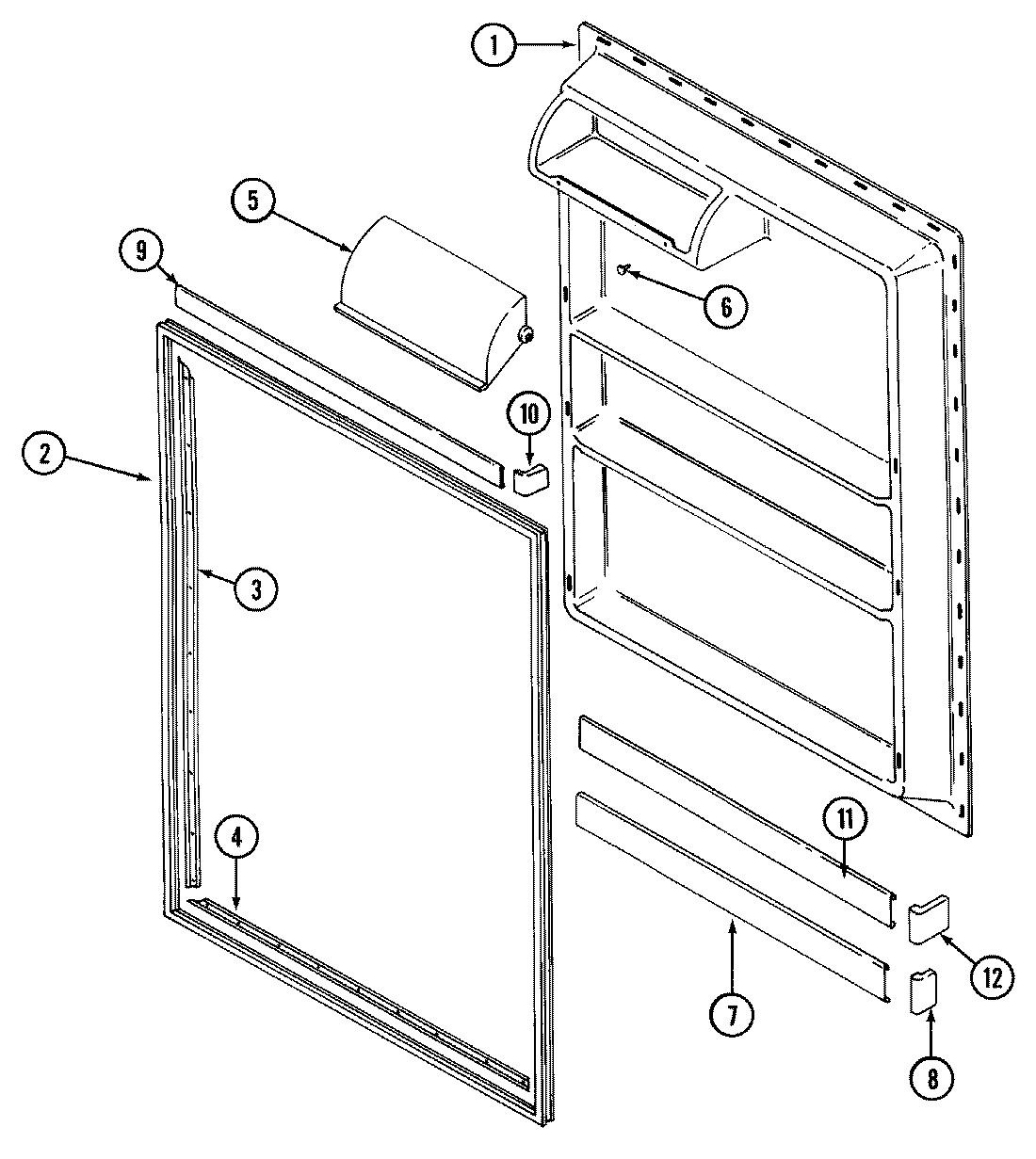 1
5
9
6
10
2
3
4
11
12
7
8