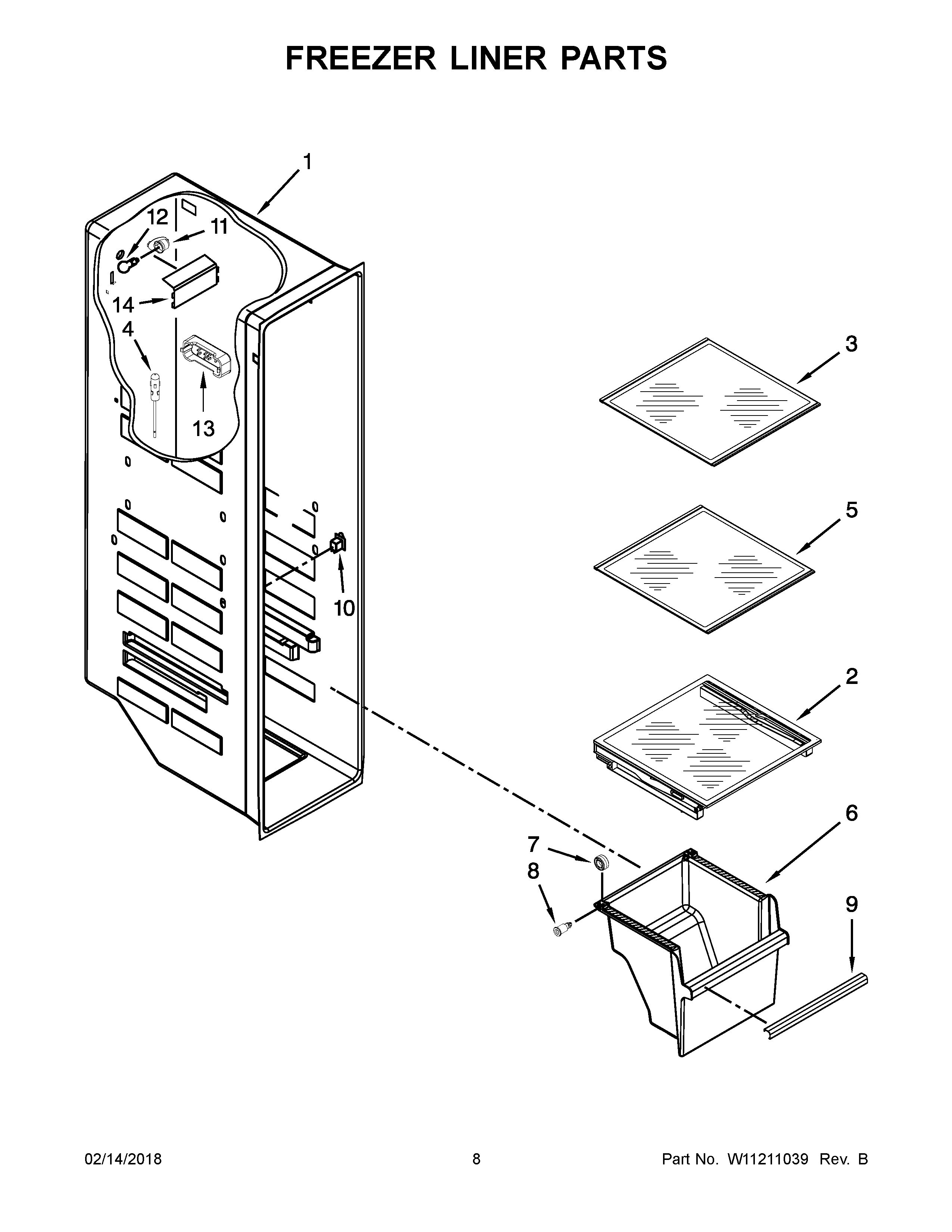 FREEZER LINER PARTS

1

12

11

14

4

13

3

5

10

2

6

7

8

9

02/14/2018

8

Part No. W11211039 Rev. B