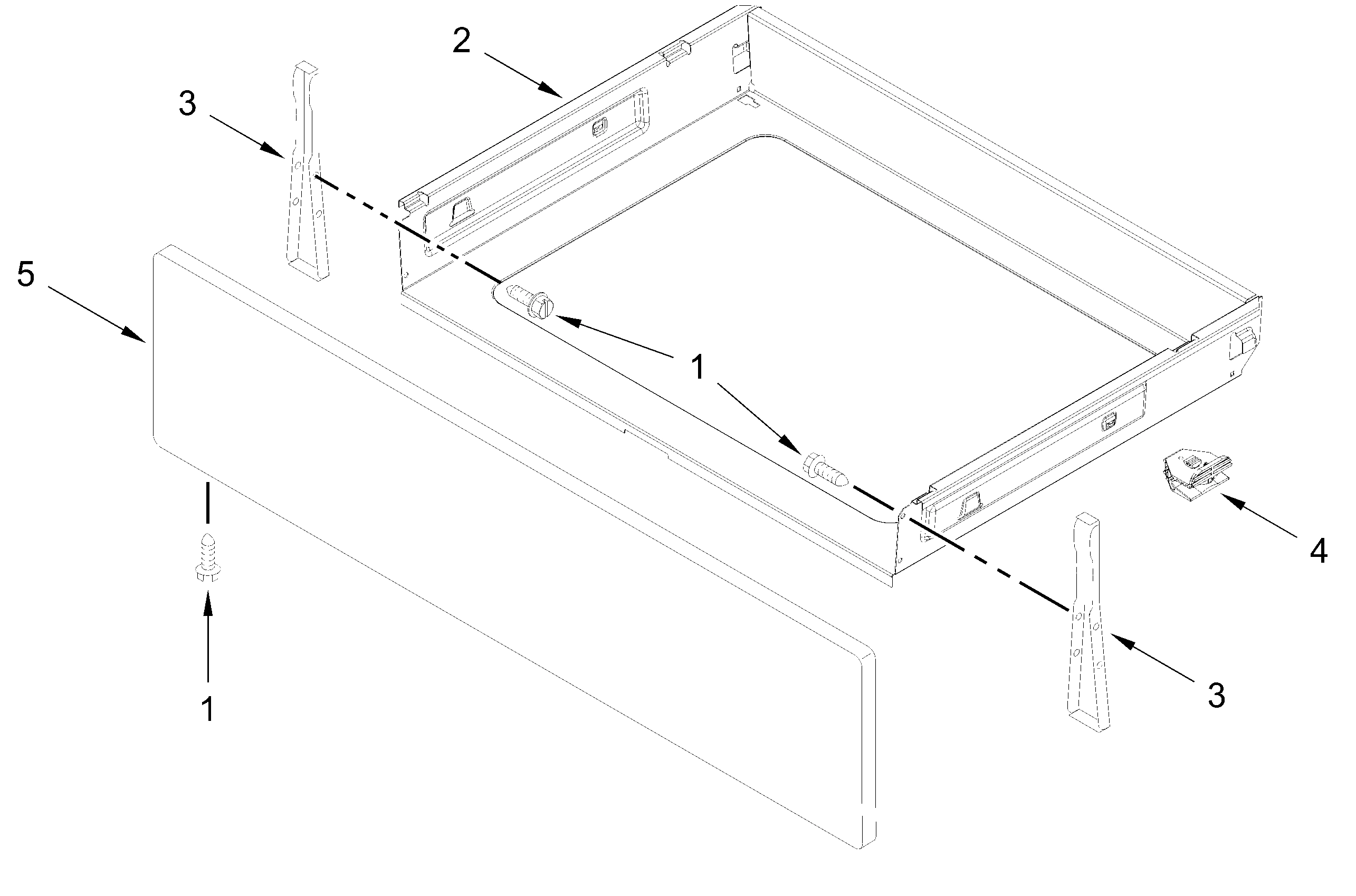 2
3
5
1
4
3
1