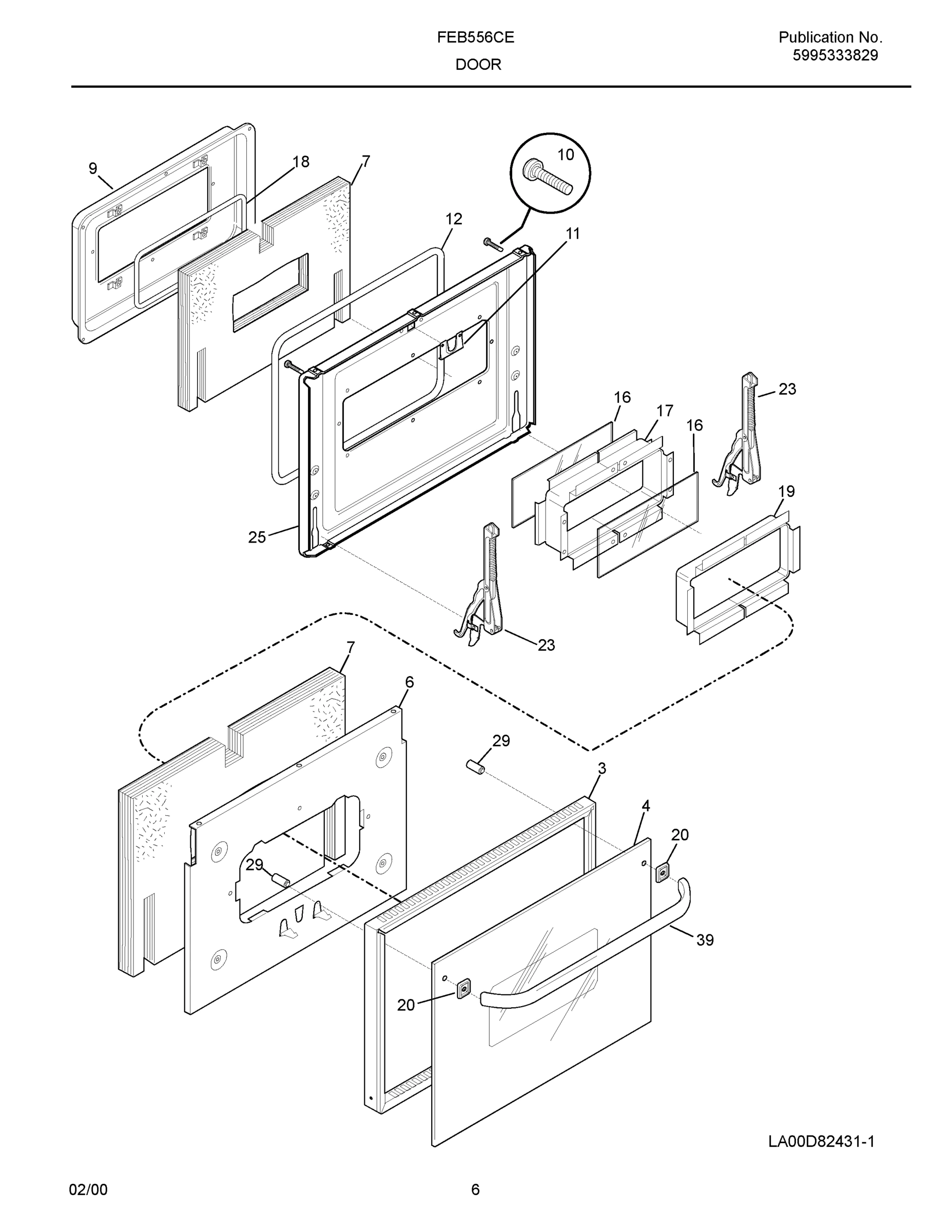 FEB556CE
DOOR

Publication No.
5995333829

9
18
7
10
12
11
16
17
16
23
19
25
23
7
6
29
3
4
20
29
39
20

LA00D82431-1

02/00

6