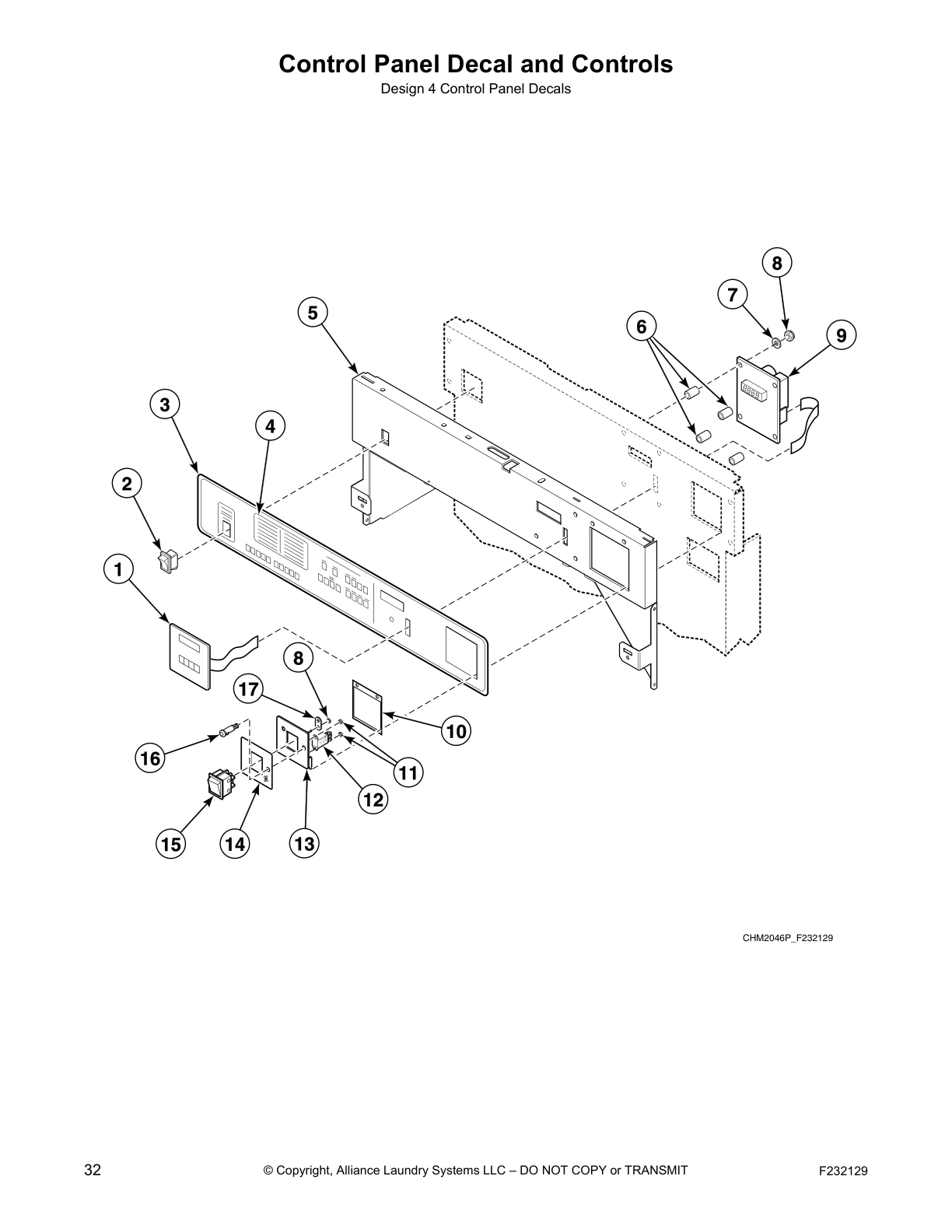 Control Panel Decal and Controls

Design 4 Control Panel Decals

8
7
5
6
9
3
4
2
1
8
17
10
16
11
12
15
14
13

CHM2046P_F232129

32

© Copyright, Alliance Laundry Systems LLC – DO NOT COPY or TRANSMIT

F232129