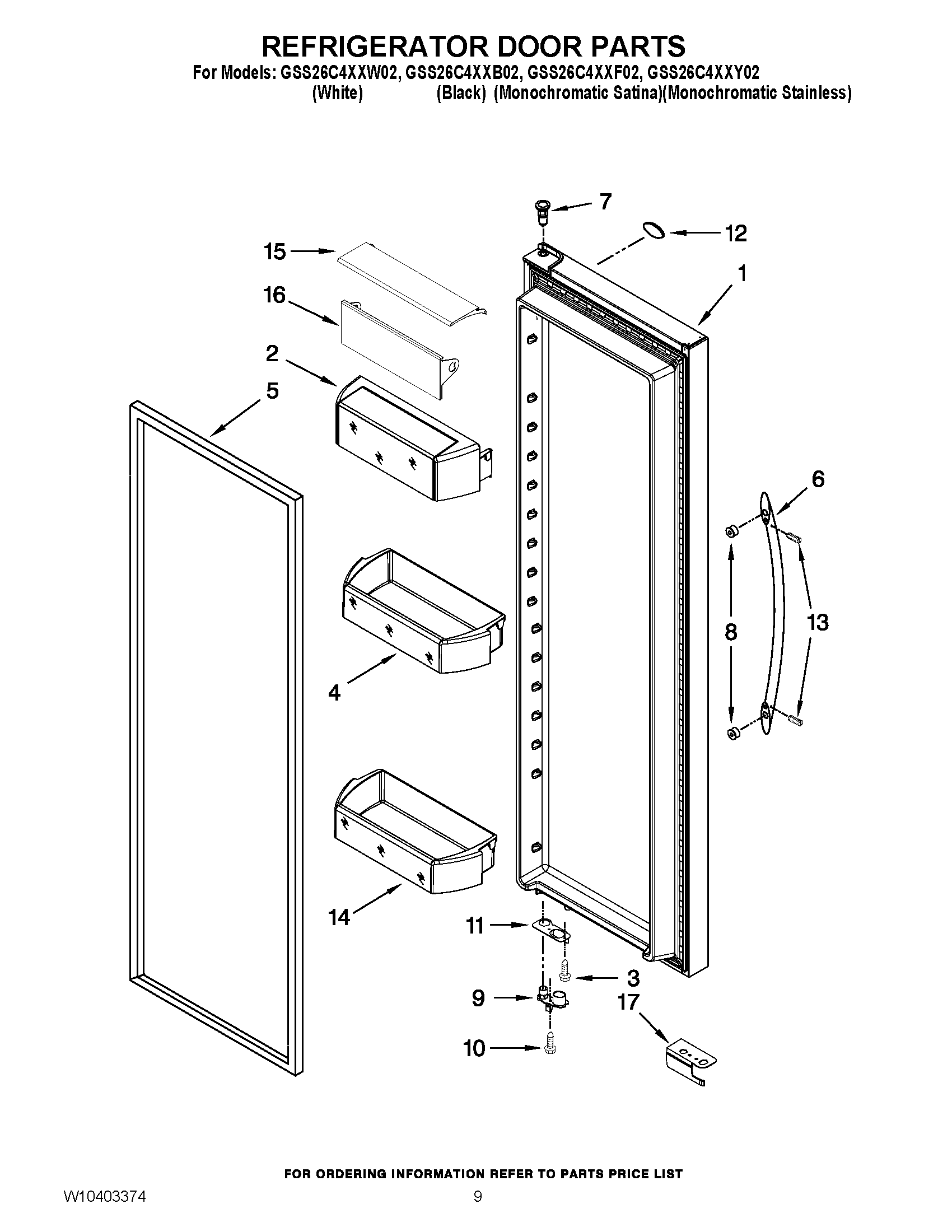 REFRIGERATOR DOOR PARTS

For Models: GSS26C4XXW02, GSS26C4XXB02, GSS26C4XXF02, GSS26C4XXY02
(White) (Black) (Monochromatic Satina)(Monochromatic Stainless)

7
12
15
1
16
2
5
6
8
13
4
14
11
3
9
17
10

FOR ORDERING INFORMATION REFER TO PARTS PRICE LIST

W10403374

9