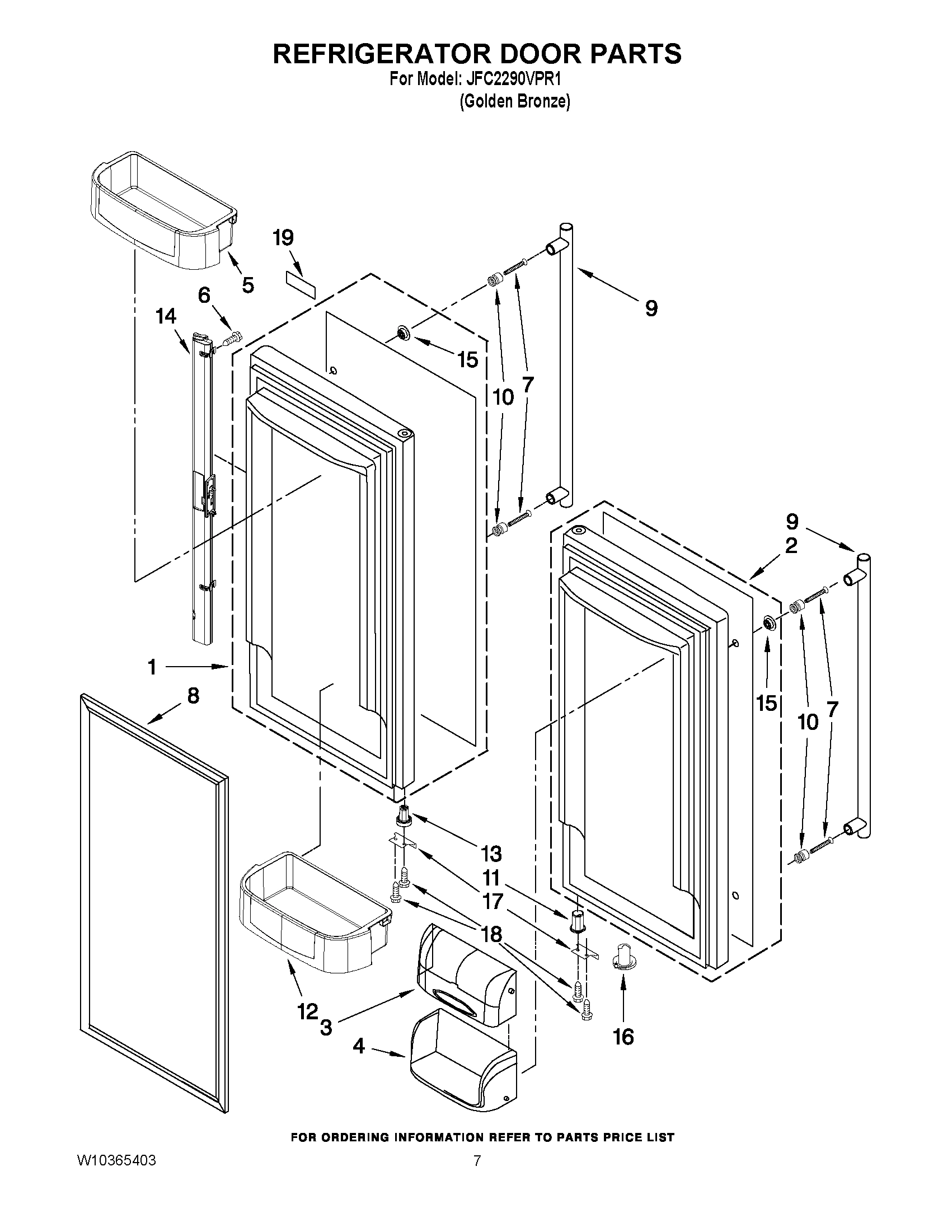 REFRIGERATOR DOOR PARTS
For Model: JFC2290VPR1
(Golden Bronze)

19
5
6
14
9
15
10
7
9
2
15
10
7
1
8
13
11
17
18
12
3
4
16

FOR ORDERING INFORMATION REFER TO PARTS PRICE LIST

W10365403
7