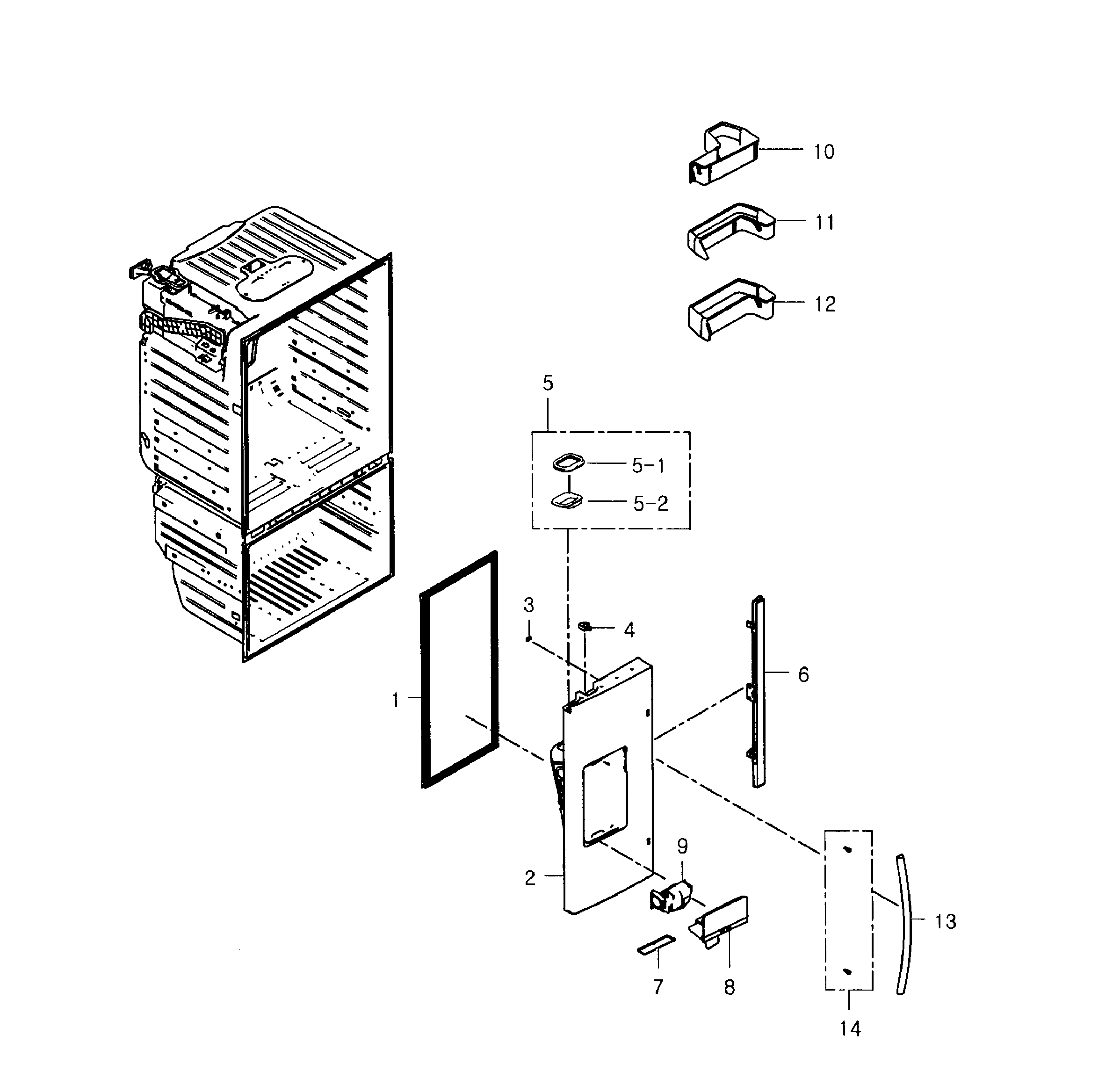 10
11
12
5
5-1
5-2
3
4
6
1
9
2
13
7
8
14