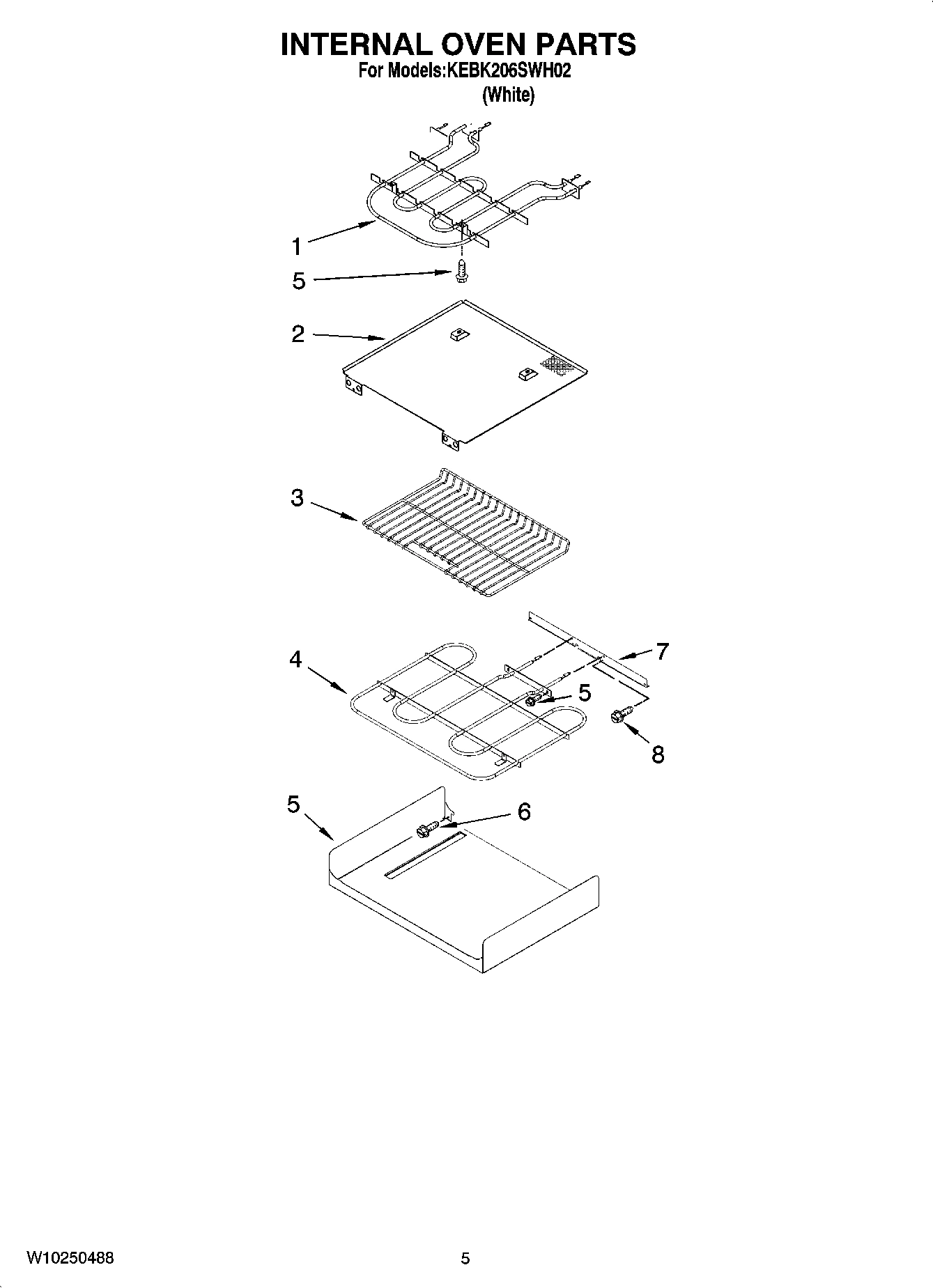 INTERNAL OVEN PARTS
For Models:KEBK206SWH02
(White)

1
5
2
3
4
7
5
8
5
6

W10250488

5