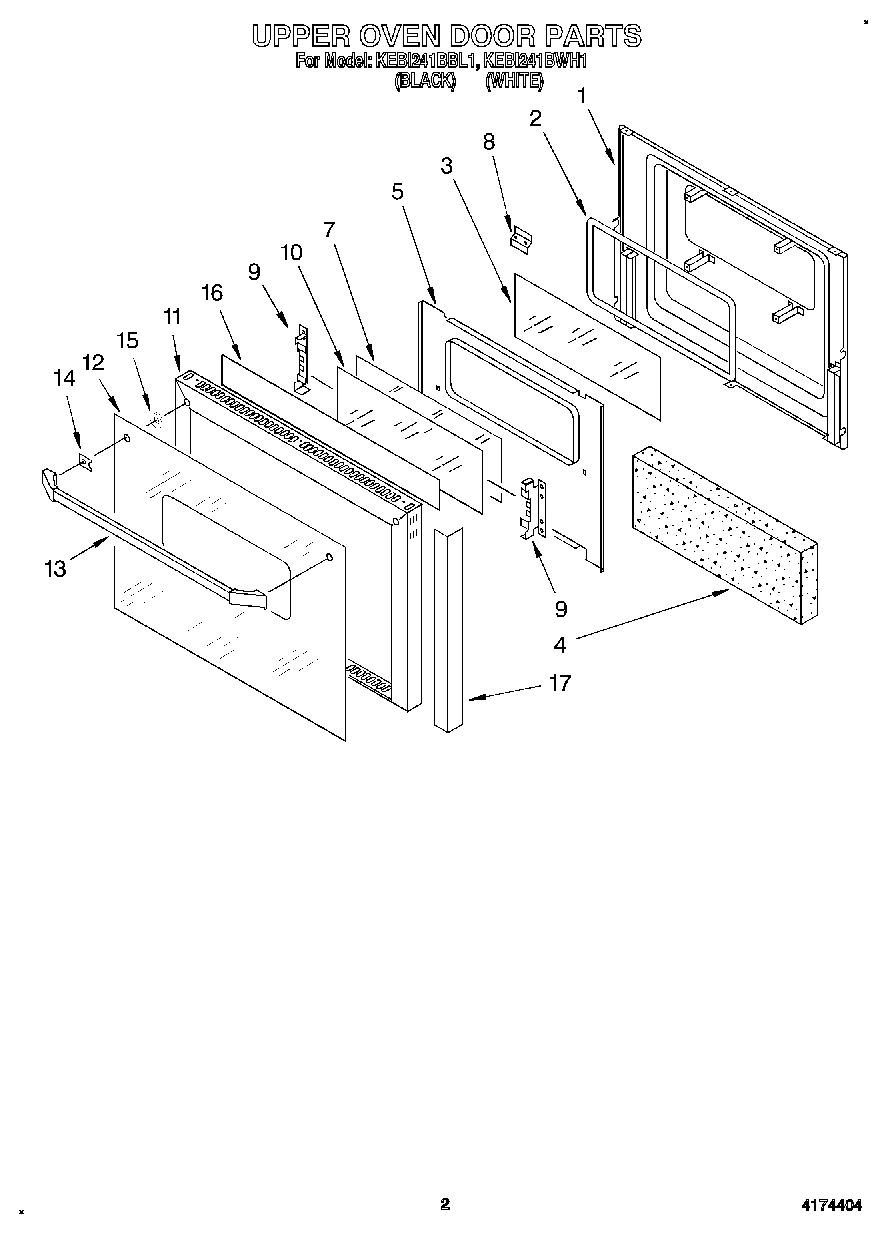 UPPER OVEN DOOR PARTS
For Model: KEBI241BBL1, KEBI241BWH1
(BLACK) (WHITE)

1
2
8
3
5
7
10
9
16
11
15
12
14
13
9
4
17

2
4174404