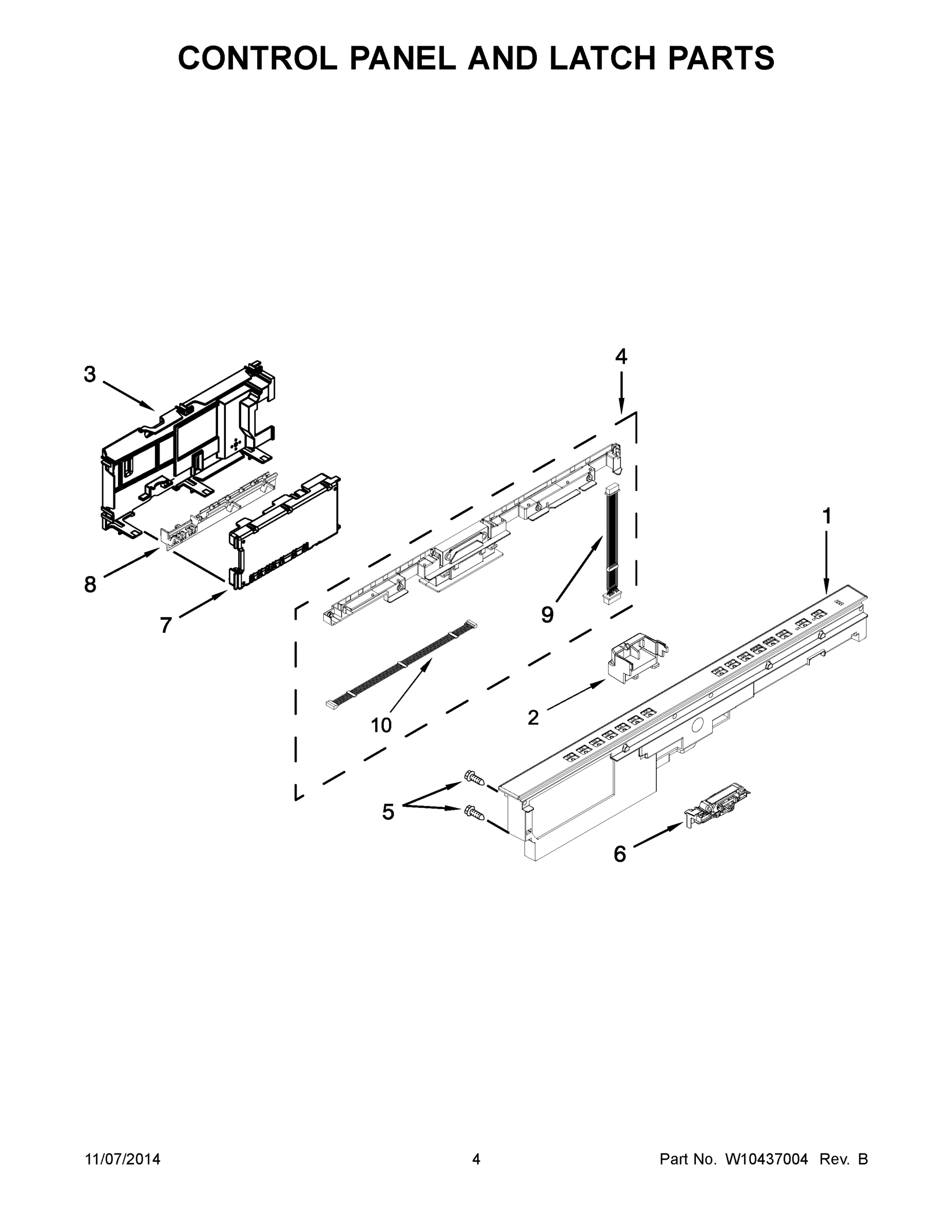 CONTROL PANEL AND LATCH PARTS

3

4

1

8

7

9

10

2

5

6

11/07/2014

4

Part No. W10437004 Rev. B