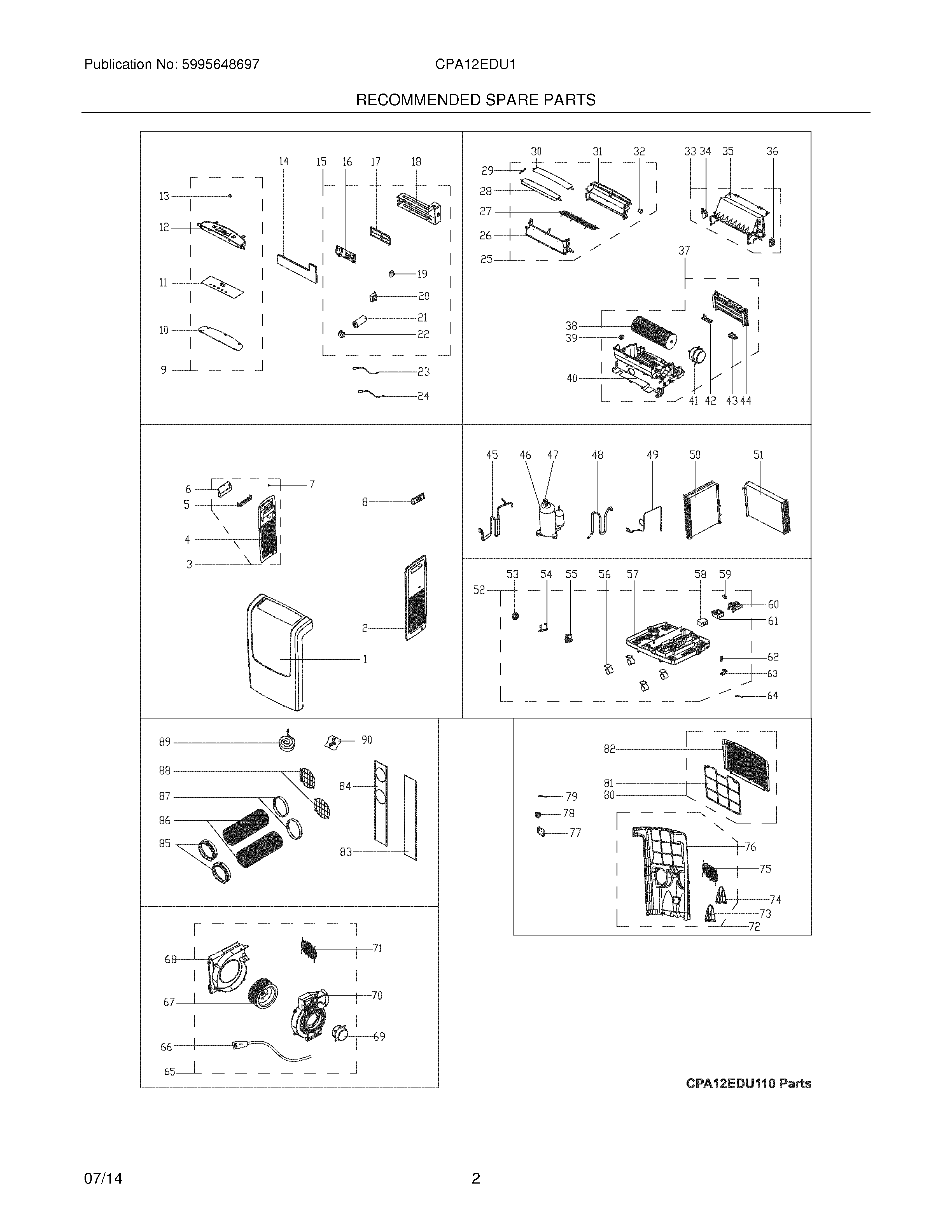 Publication No: 5995648697

CPA12EDU1

RECOMMENDED SPARE PARTS

14 15 16 17 18
13
12
11
10
9
19
20
21
22
23
24

30 31 32 33 34 35 36
29
28
27
26
25
37
38
39
40
41 42 43 44

6
5
4
3
7
8
2
1

45 46 47 48 49 50 51

53 54 55 56 57 58 59
52
60
61
62
63
64

89
90
88
87
86
85
84
83

82
81
80
79
78
77
76
75
74
73
72

68
67
66
65
71
70
69

CPA12EDU110 Parts

07/14

2