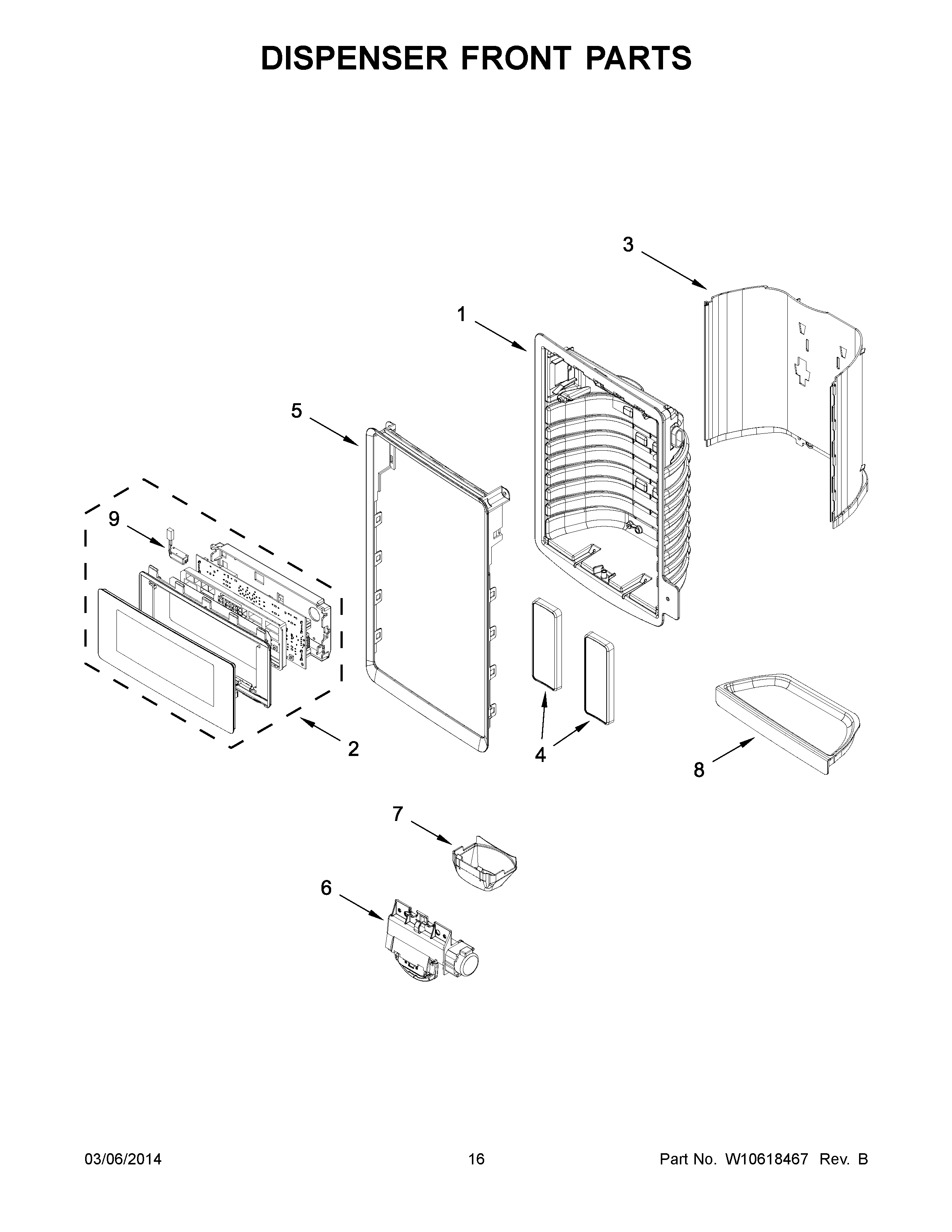 DISPENSER FRONT PARTS

3

1

5

9

2

4

8

7

6

03/06/2014

16

Part No. W10618467 Rev. B