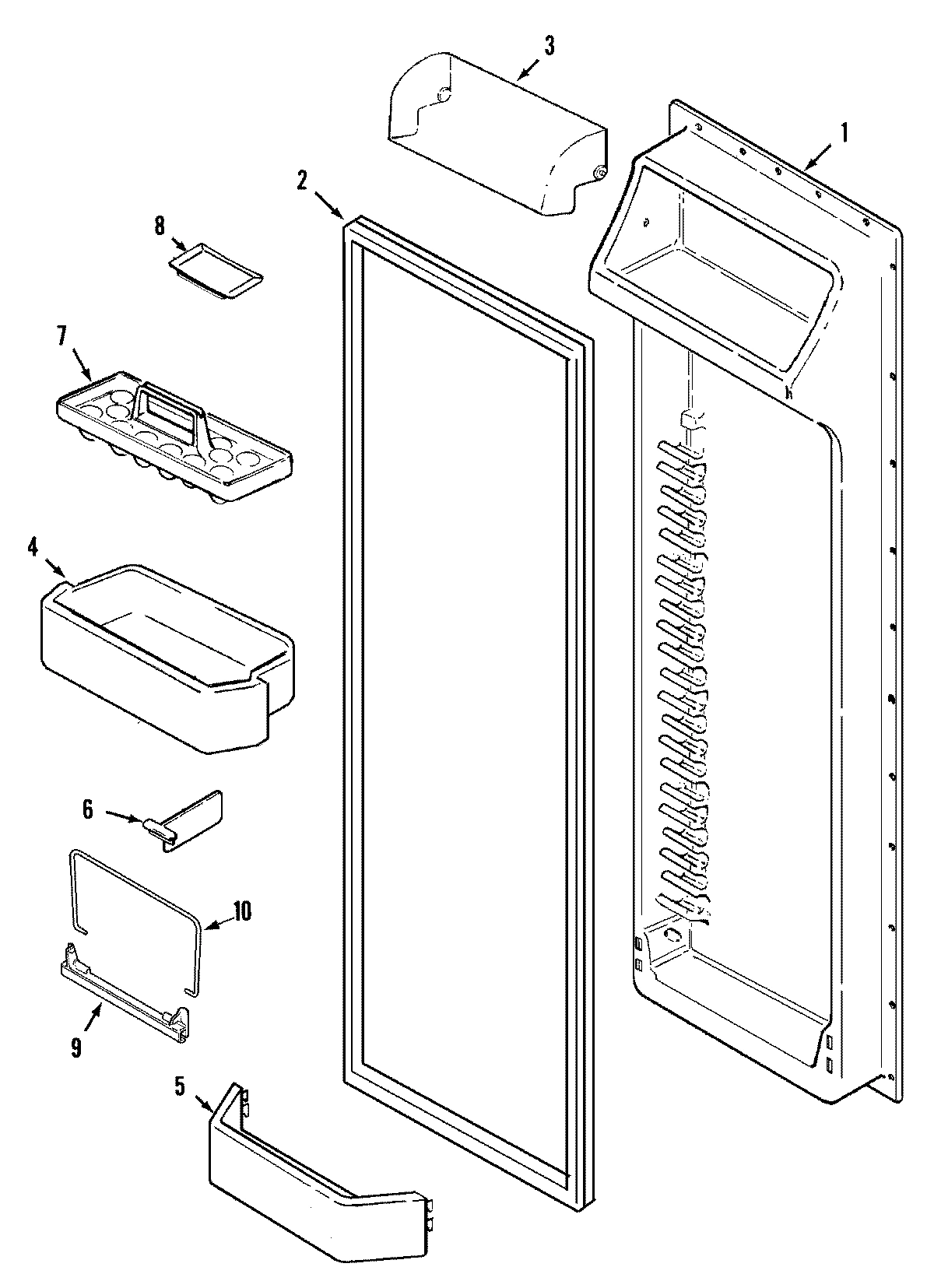 3
1
2
8
7
4
6
10
9
5