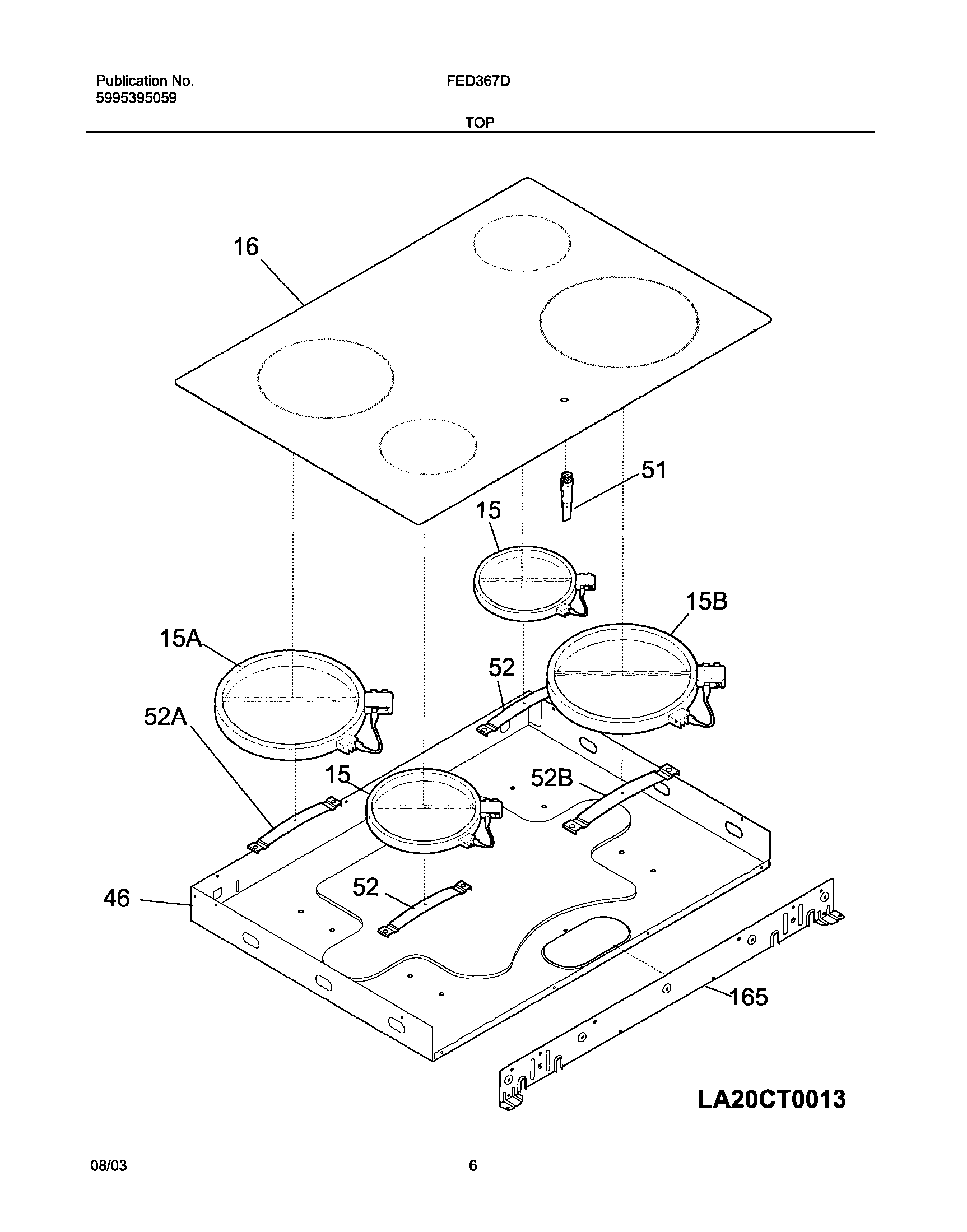 Publication No.
5995395059

FED367D

TOP

16

51

15

15B

15A

52

52A

15

52B

52

46

165

LA20CT0013

08/03

6