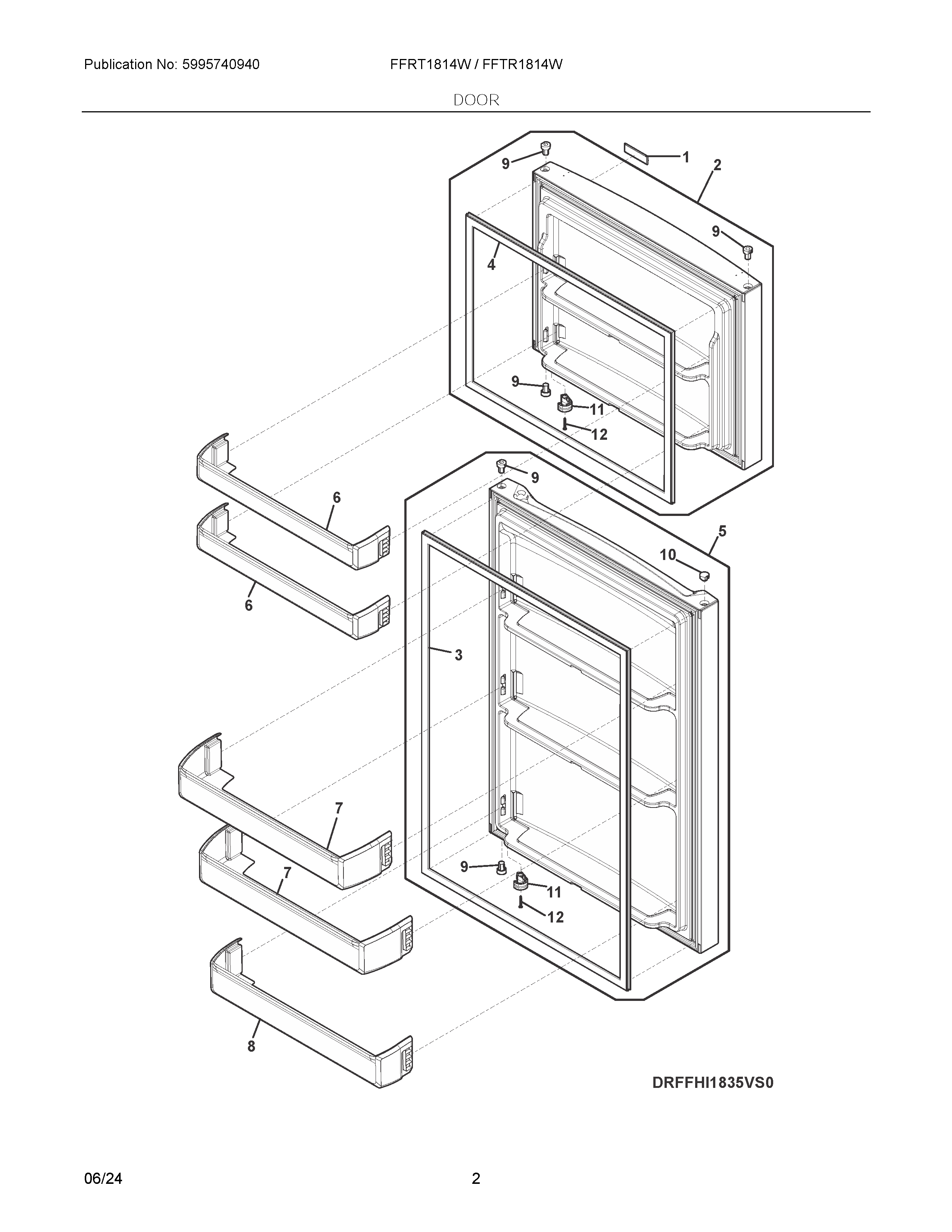 Publication No: 5995740940

FFRT1814W / FFTR1814W

DOOR

9
1
2
9
4
9
11
12
9
6
5
10
6
3
7
7
9
11
12
8

DRFFHI1835VS0

06/24

2