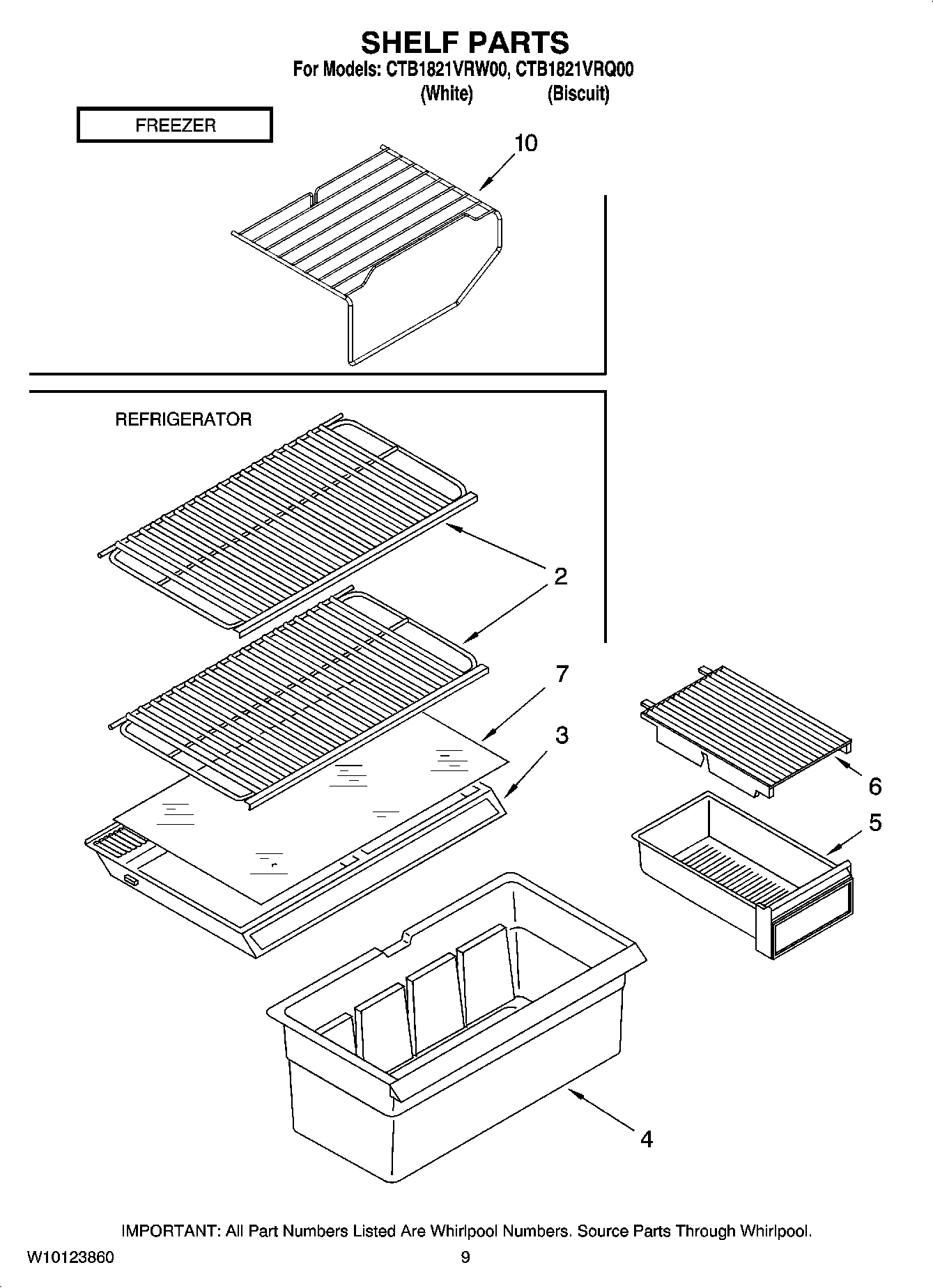 SHELF PARTS
For Models: CTB1821VRW00, CTB1821VRQ00
(White) (Biscuit)

FREEZER

10

REFRIGERATOR

2

7

3

6

5

4

IMPORTANT: All Part Numbers Listed Are Whirlpool Numbers. Source Parts Through Whirlpool.

W10123860

9