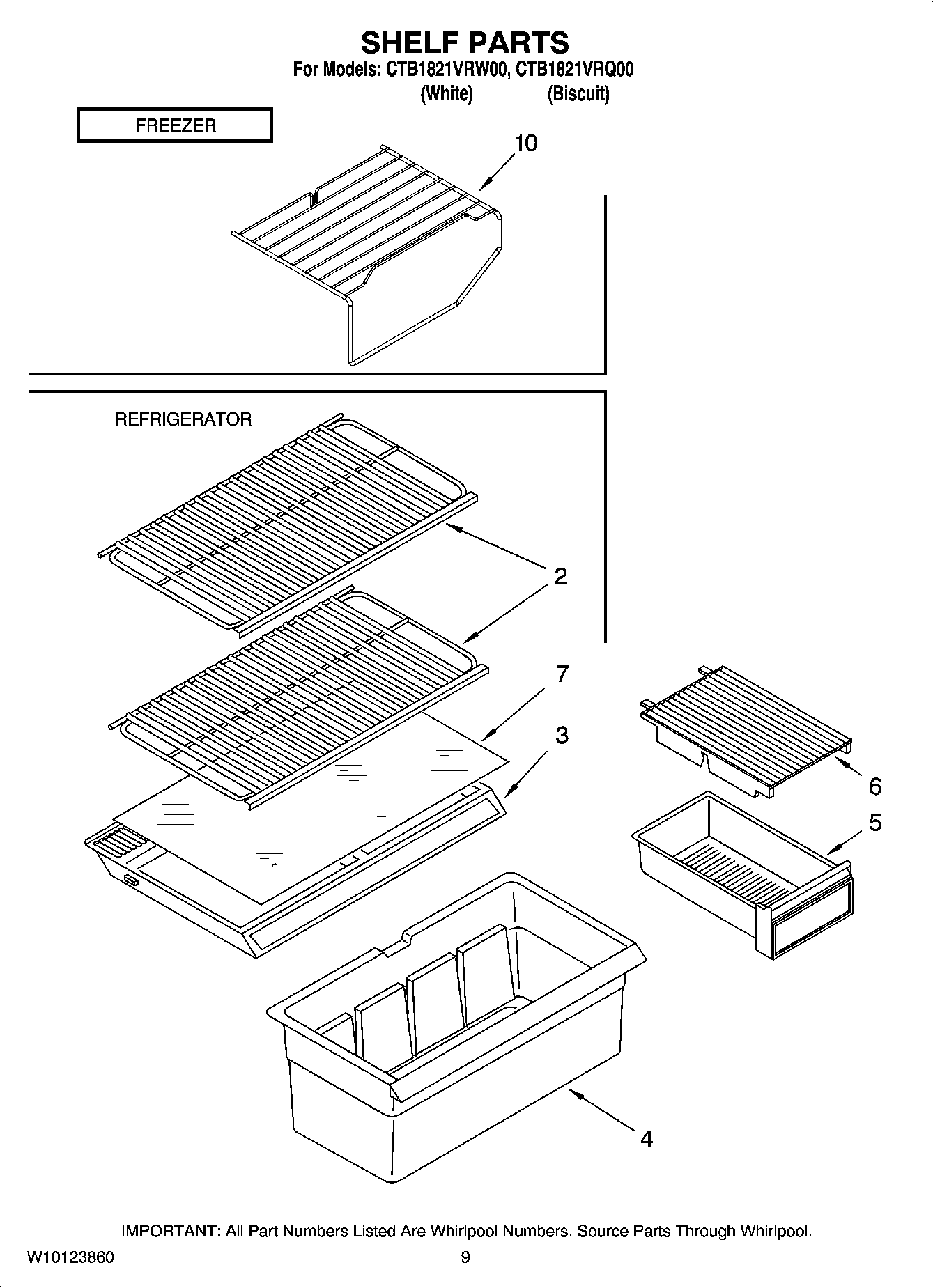 SHELF PARTS
For Models: CTB1821VRW00, CTB1821VRQ00
(White) (Biscuit)

FREEZER

10

REFRIGERATOR

2

7

3

6

5

4

IMPORTANT: All Part Numbers Listed Are Whirlpool Numbers. Source Parts Through Whirlpool.

W10123860 9