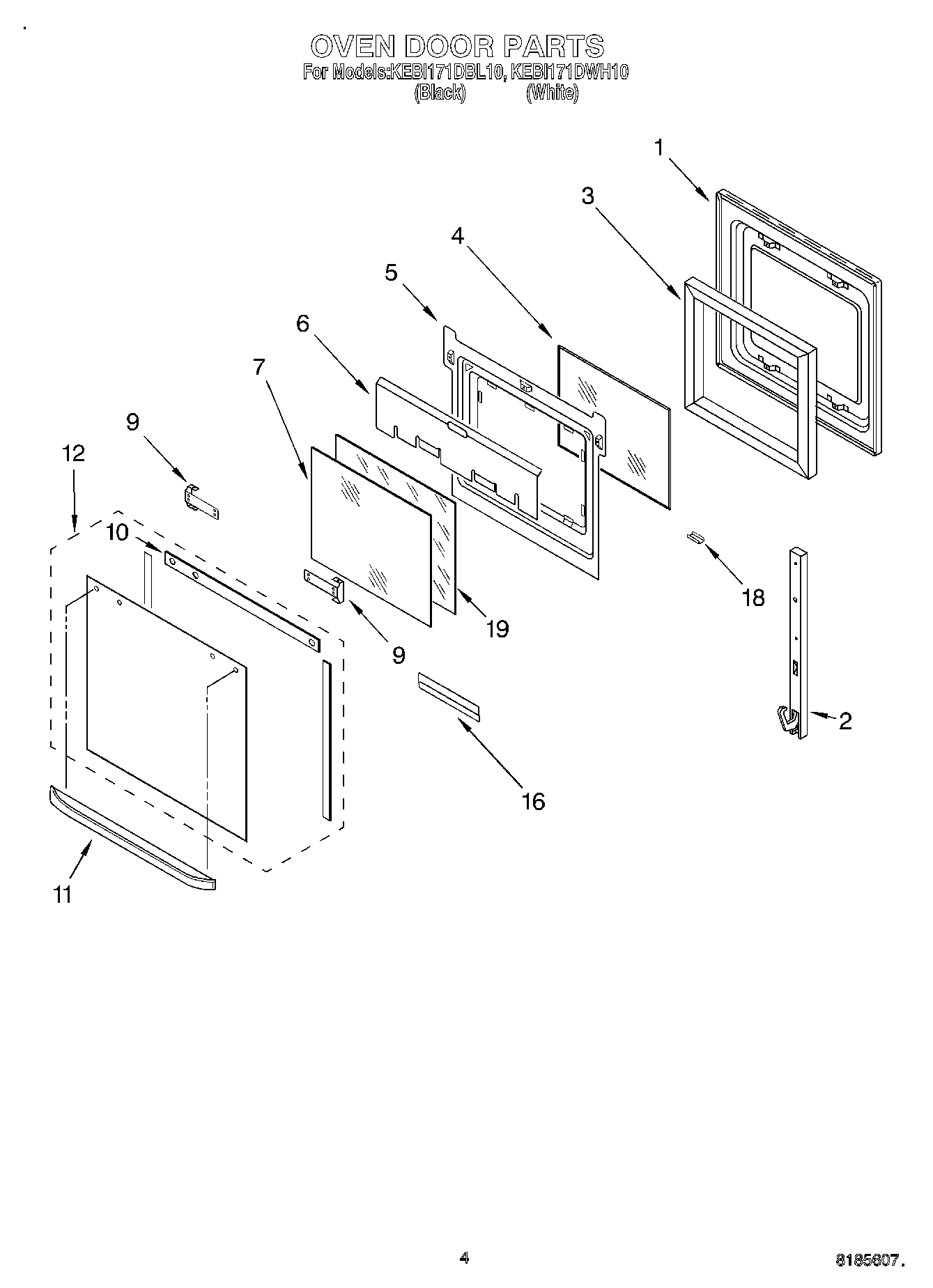 OVEN DOOR PARTS
For Models:KEBI171DBL10, KEBI171DWH10
(Black) (White)

1
3
4
5
6
7
9
12
10
18
19
9
2
16
11

4

8185607.