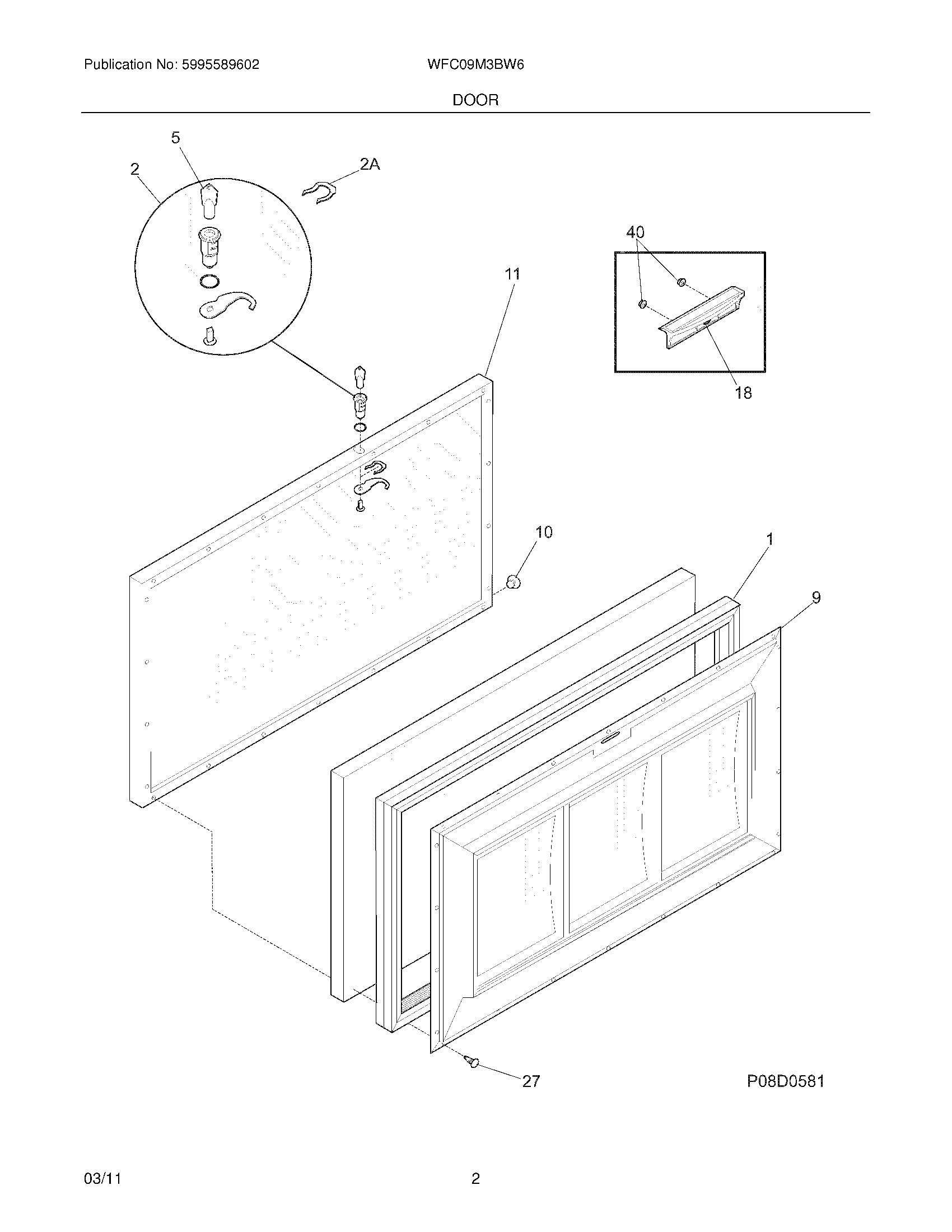 Publication No: 5995589602

WFC09M3BW6

DOOR

5

2

2A

40

11

18

10

1

9

27

P08D0581

03/11

2