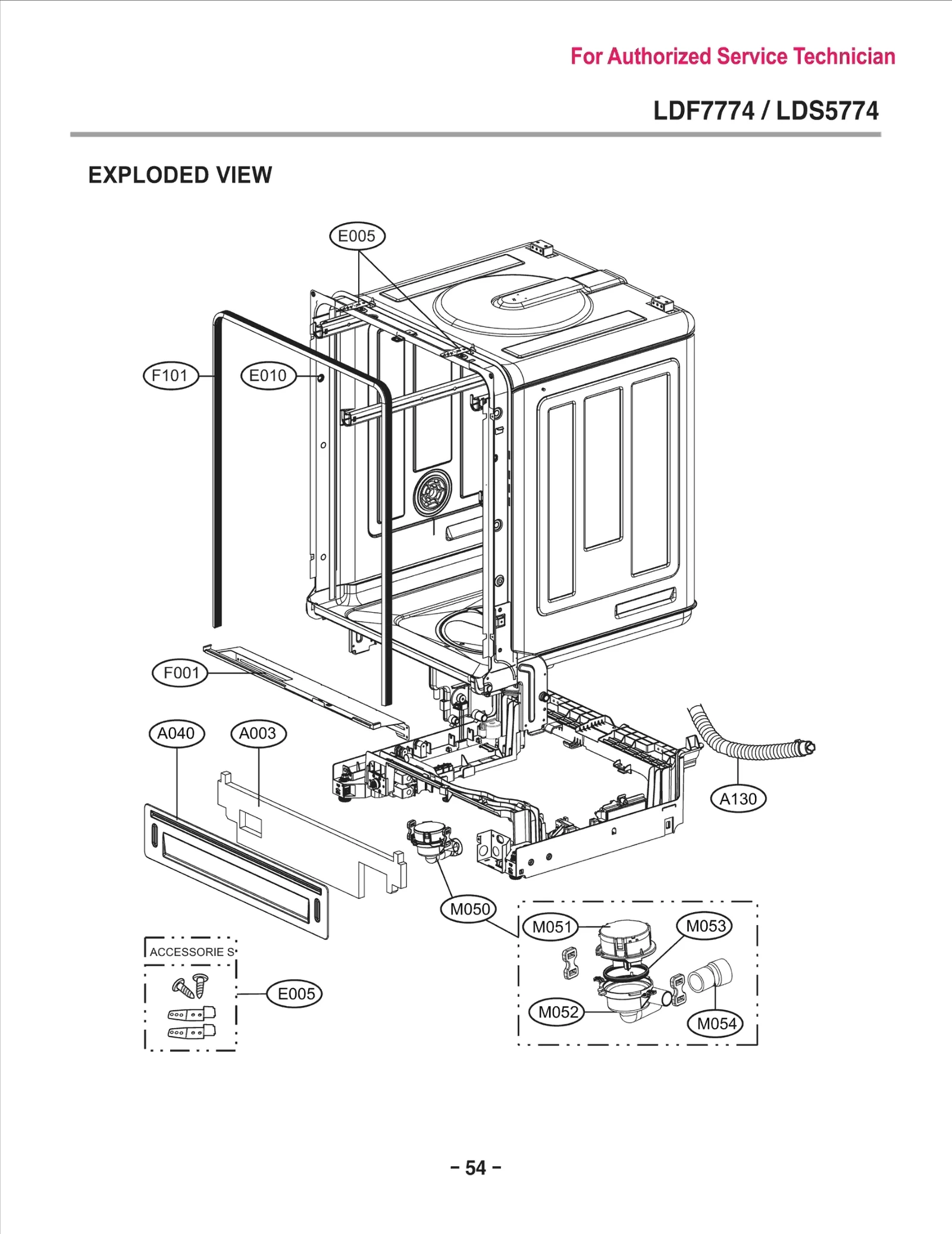 For Authorized Service Technician

LDF7774 / LDS5774

EXPLODED VIEW

E005

F101

E010

F001

A040

A003

A130

M050

M051

M053

M052

M054

ACCESSORIE S

E005

– 54 –