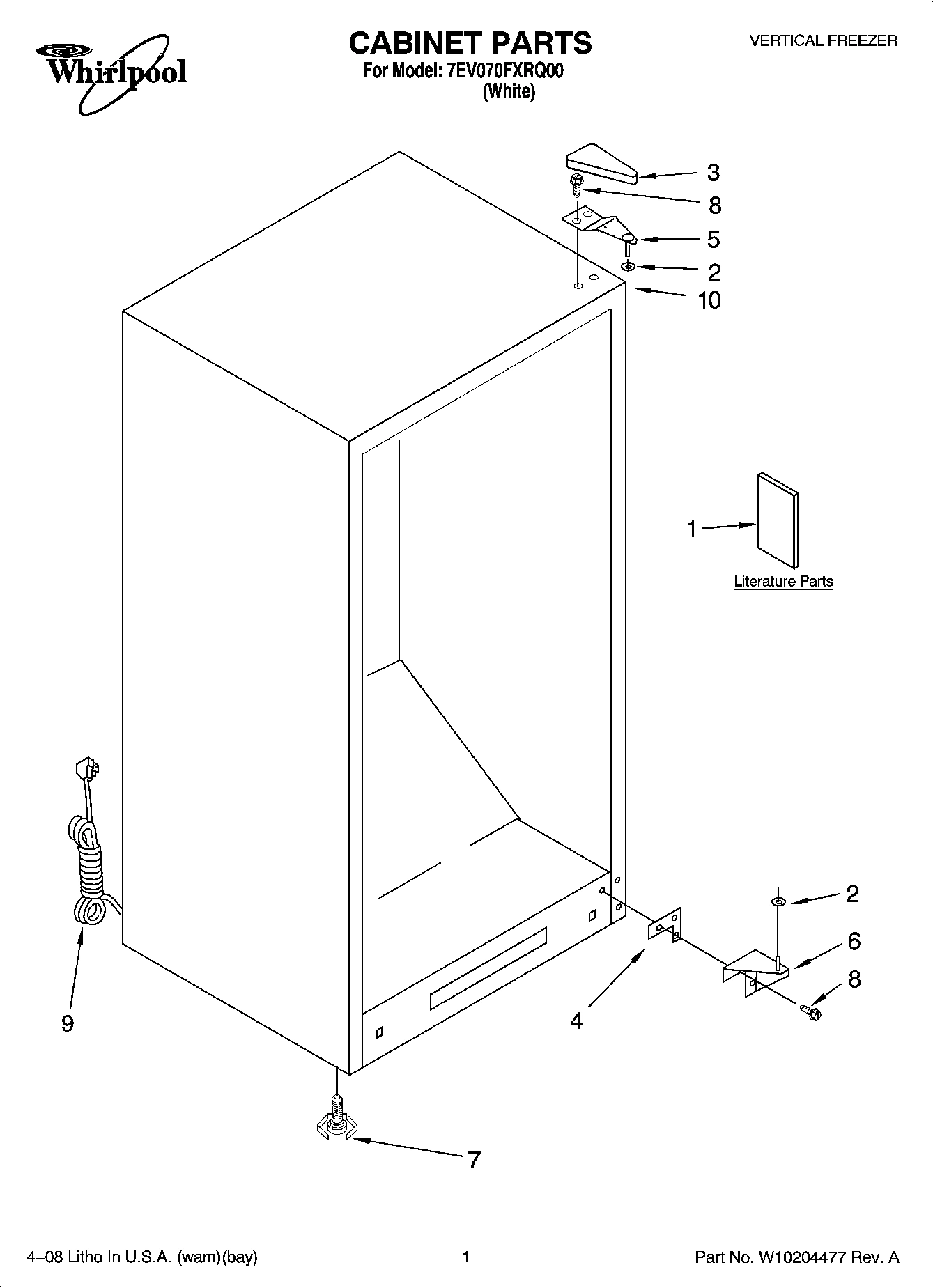 Whirlpool

CABINET PARTS
For Model: 7EV070FXRQ00
(White)

VERTICAL FREEZER

3
8
5
2
10

1
Literature Parts

2
6
8
4
9
7

4–08 Litho In U.S.A. (wam)(bay)

1

Part No. W10204477 Rev. A