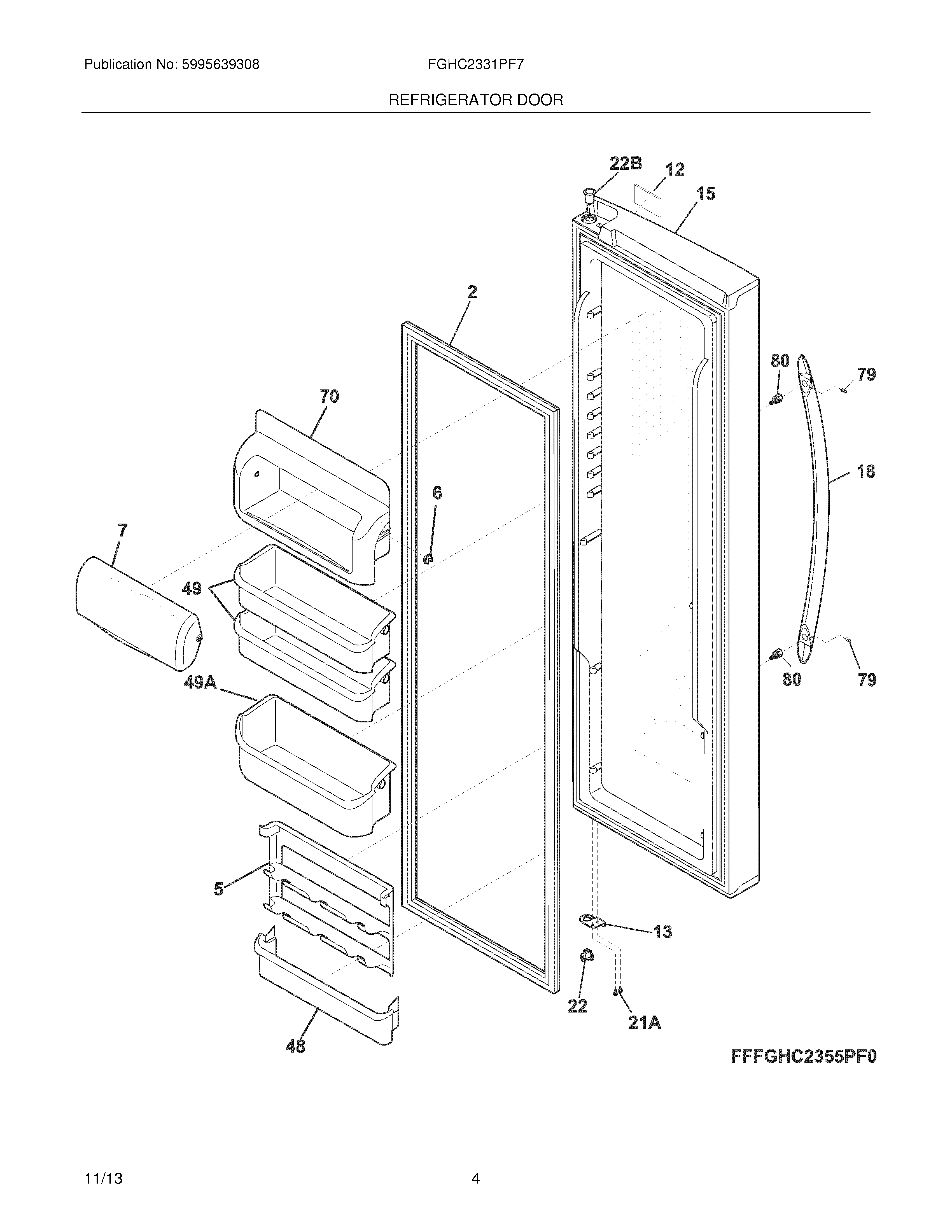 Publication No: 5995639308
FGHC2331PF7
REFRIGERATOR DOOR

22B
12
15
2
80
79
70
18
6
7
49
49A
80
79
5
13
22
21A
48
FFFGHC2355PF0

11/13
4