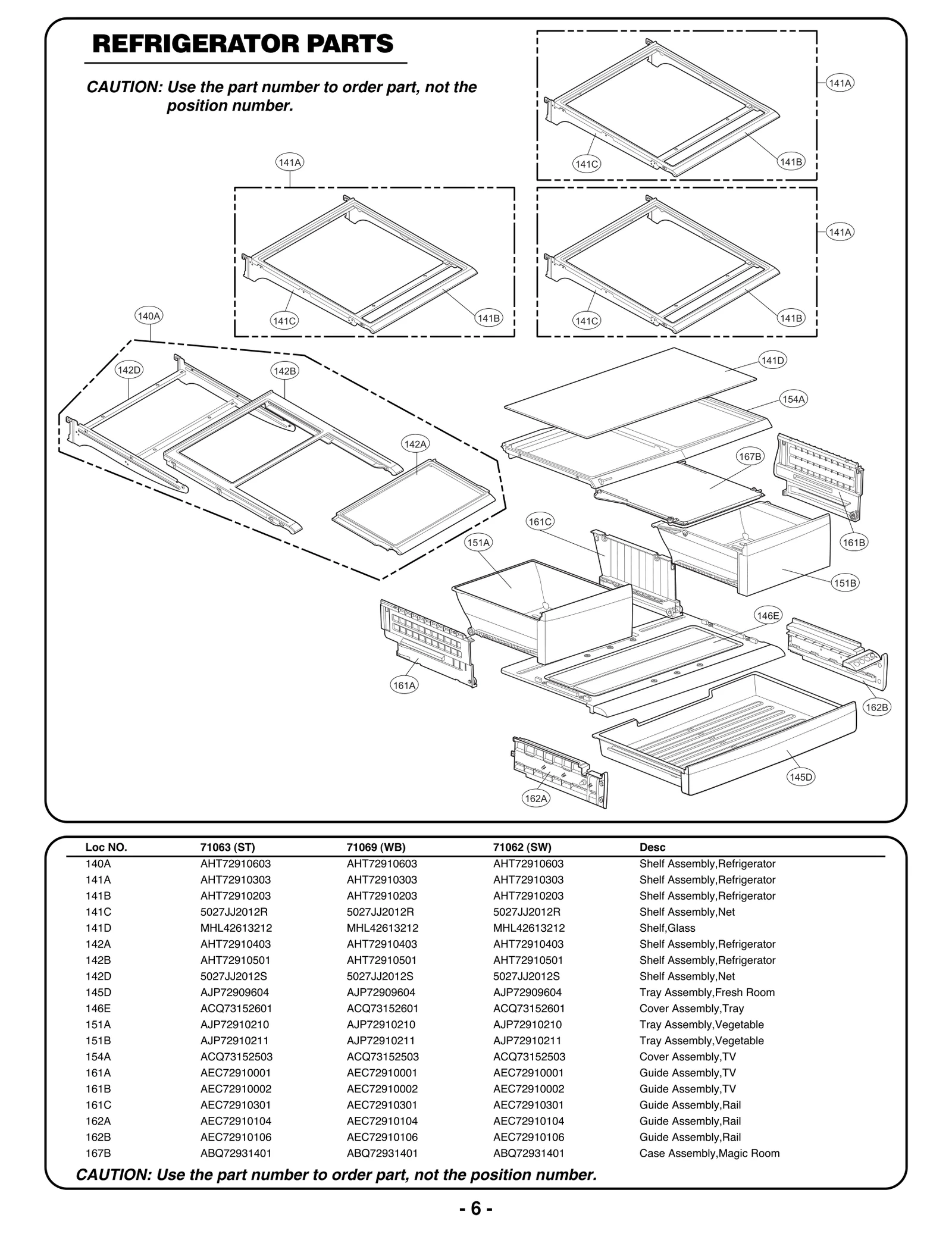 REFRIGERATOR PARTS

CAUTION: Use the part number to order part, not the position number.

141A
141C
141B
141A
141C
141B
141A
141C
141B
140A
142D
142B
142A
141D
154A
167B
161B
161C
151A
151B
146E
161A
162B
145D
162A

| Loc NO. | 71063 (ST) | 71069 (WB) | 71062 (SW) | Desc |
|---|---|---|---|---|
| 140A | AHT72910603 | AHT72910603 | AHT72910603 | Shelf Assembly,Refrigerator |
| 141A | AHT72910303 | AHT72910303 | AHT72910303 | Shelf Assembly,Refrigerator |
| 141B | AHT72910203 | AHT72910203 | AHT72910203 | Shelf Assembly,Refrigerator |
| 141C | 5027JJ2012R | 5027JJ2012R | 5027JJ2012R | Shelf Assembly,Net |
| 141D | MHL42613212 | MHL42613212 | MHL42613212 | Shelf,Glass |
| 142A | AHT72910403 | AHT72910403 | AHT72910403 | Shelf Assembly,Refrigerator |
| 142B | AHT72910501 | AHT72910501 | AHT72910501 | Shelf Assembly,Refrigerator |
| 142D | 5027JJ2012S | 5027JJ2012S | 5027JJ2012S | Shelf Assembly,Net |
| 145D | AJP72909604 | AJP72909604 | AJP72909604 | Tray Assembly,Fresh Room |
| 146E | ACQ73152601 | ACQ73152601 | ACQ73152601 | Cover Assembly,Tray |
| 151A | AJP72910210 | AJP72910210 | AJP72910210 | Tray Assembly,Vegetable |
| 151B | AJP72910211 | AJP72910211 | AJP72910211 | Tray Assembly,Vegetable |
| 154A | ACQ73152503 | ACQ73152503 | ACQ73152503 | Cover Assembly,TV |
| 161A | AEC72910001 | AEC72910001 | AEC72910001 | Guide Assembly,TV |
| 161B | AEC72910002 | AEC72910002 | AEC72910002 | Guide Assembly,TV |
| 161C | AEC72910301 | AEC72910301 | AEC72910301 | Guide Assembly,Rail |
| 162A | AEC72910104 | AEC72910104 | AEC72910104 | Guide Assembly,Rail |
| 162B | AEC72910106 | AEC72910106 | AEC72910106 | Guide Assembly,Rail |
| 167B | ABQ72931401 | ABQ72931401 | ABQ72931401 | Case Assembly,Magic Room |

CAUTION: Use the part number to order part, not the position number.

- 6 -