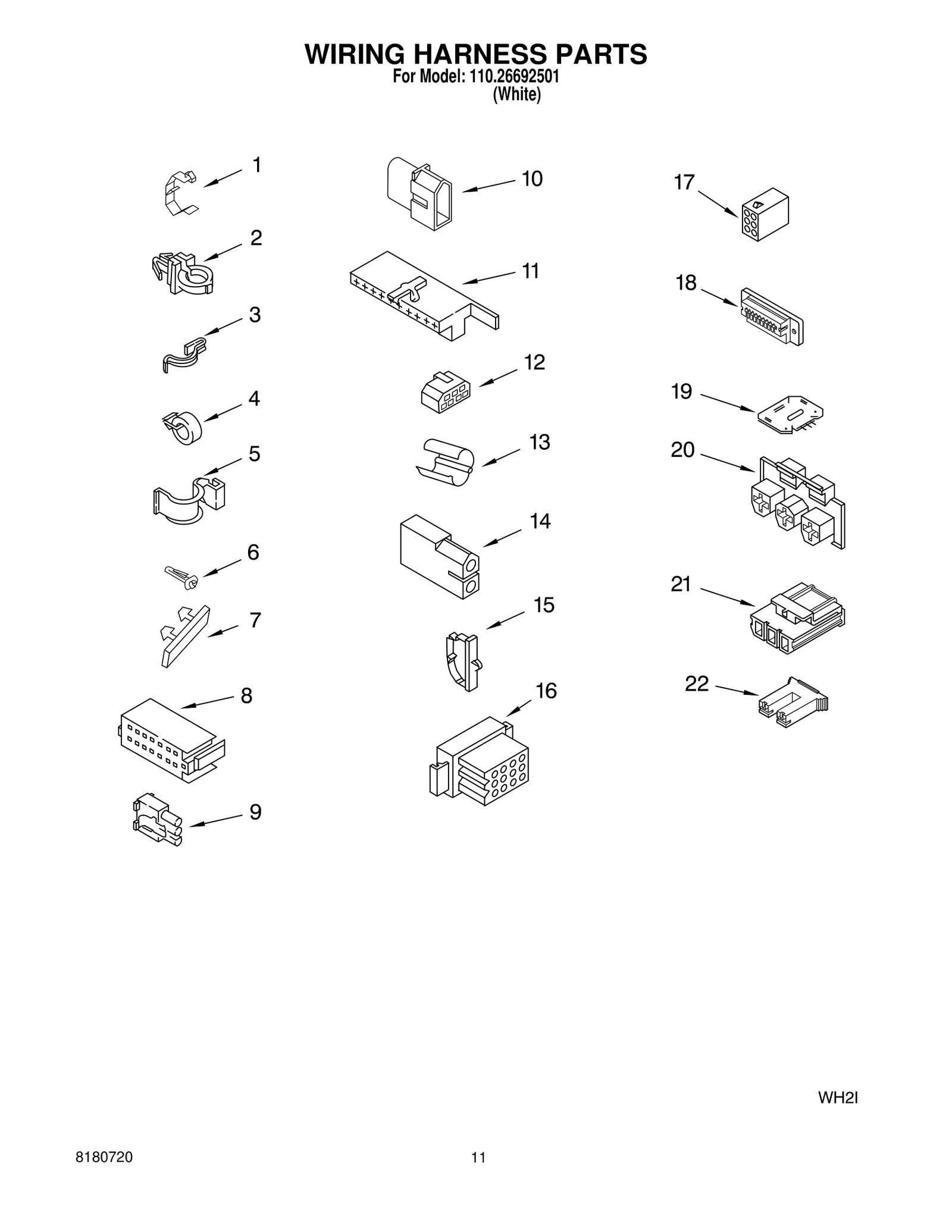 WIRING HARNESS PARTS
For Model: 110.26692501
(White)

1
2
3
4
5
6
7
8
9
10
11
12
13
14
15
16
17
18
19
20
21
22

WH2I

8180720

11