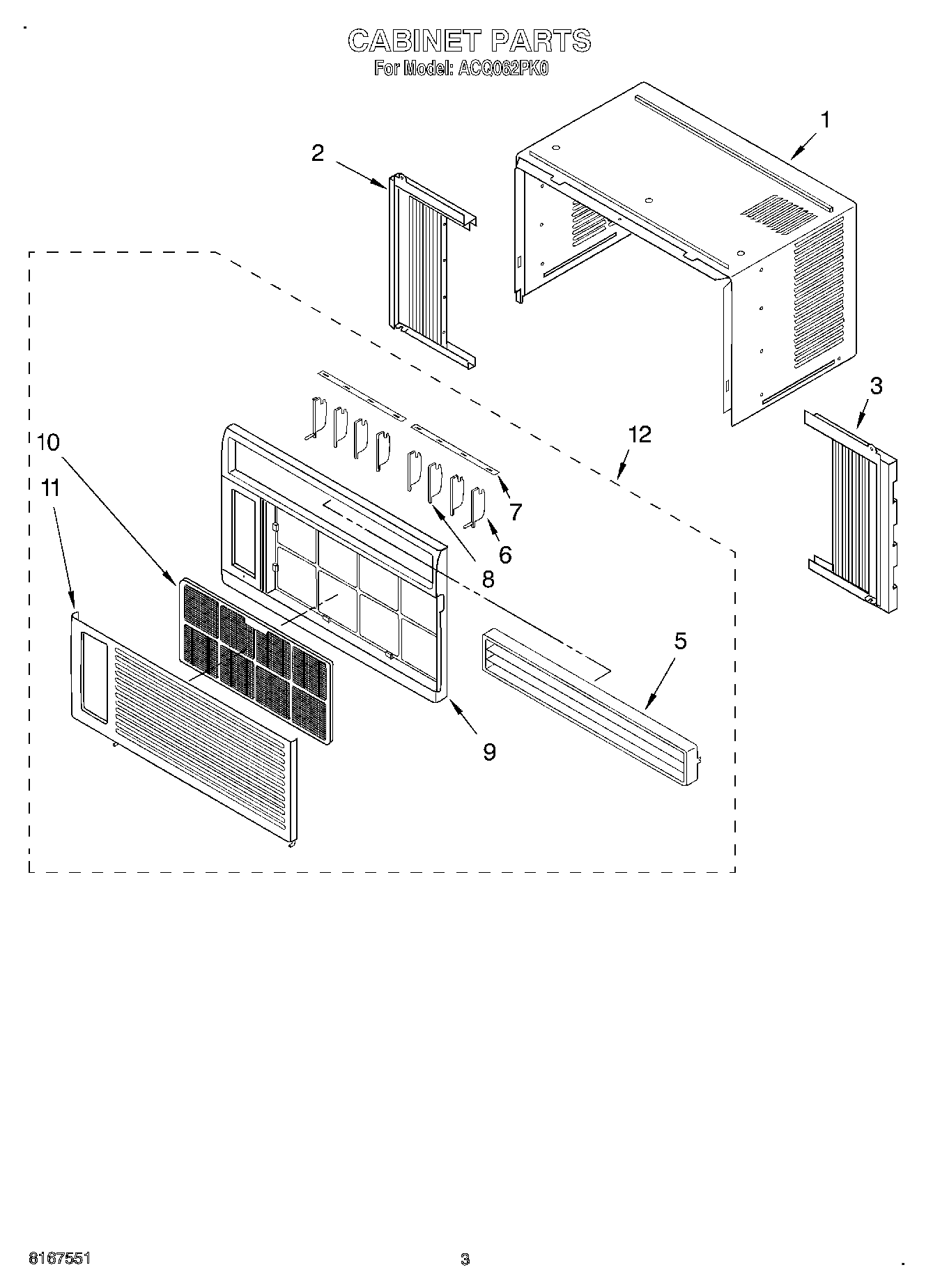 CABINET PARTS
For Model: ACQ062PK0

1
2
3
12
10
11
7
6
8
5
9

8167551
3