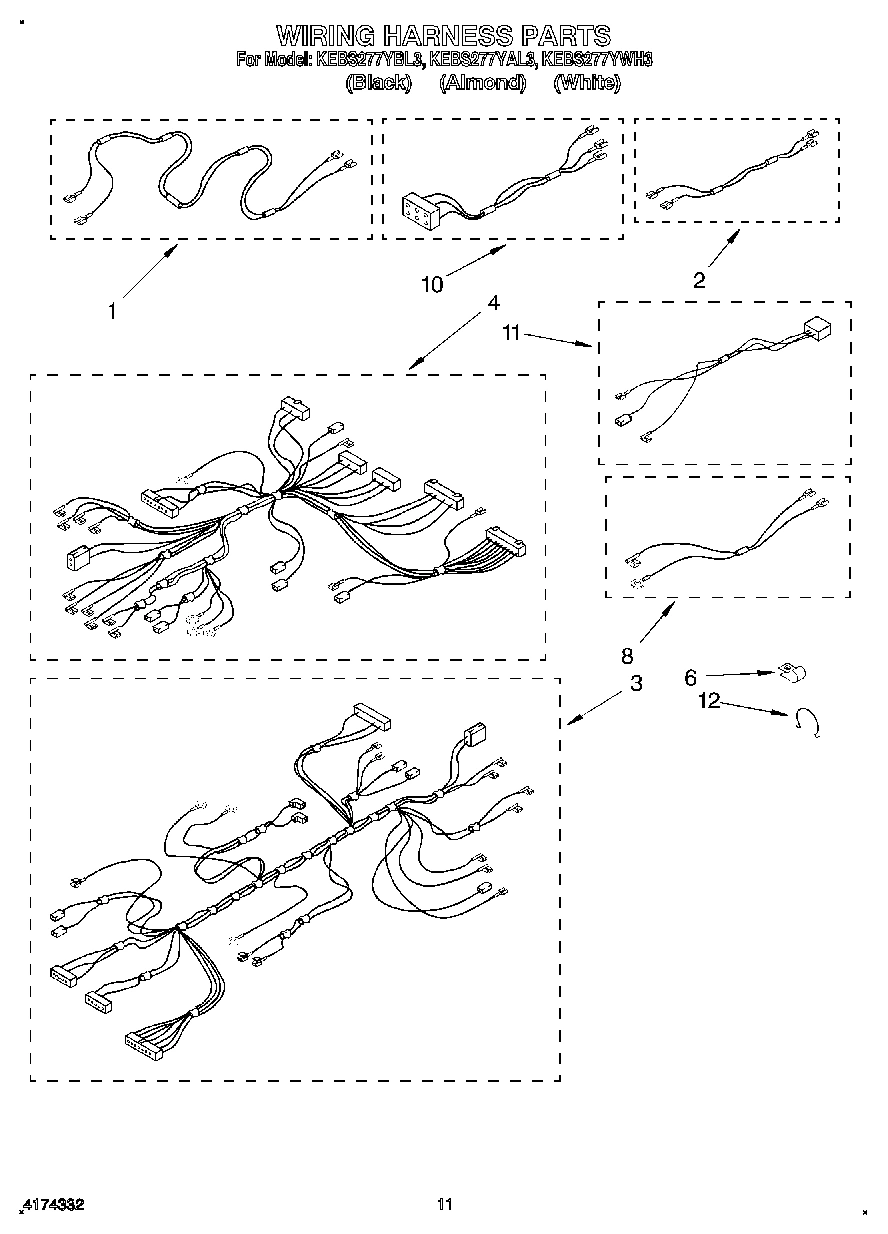 WIRING HARNESS PARTS
For Model: KEBS277YBL3, KEBS277YAL3, KEBS277YWH3
(Black) (Almond) (White)

1

10

2

4

11

8

6

12

3

4174332

11