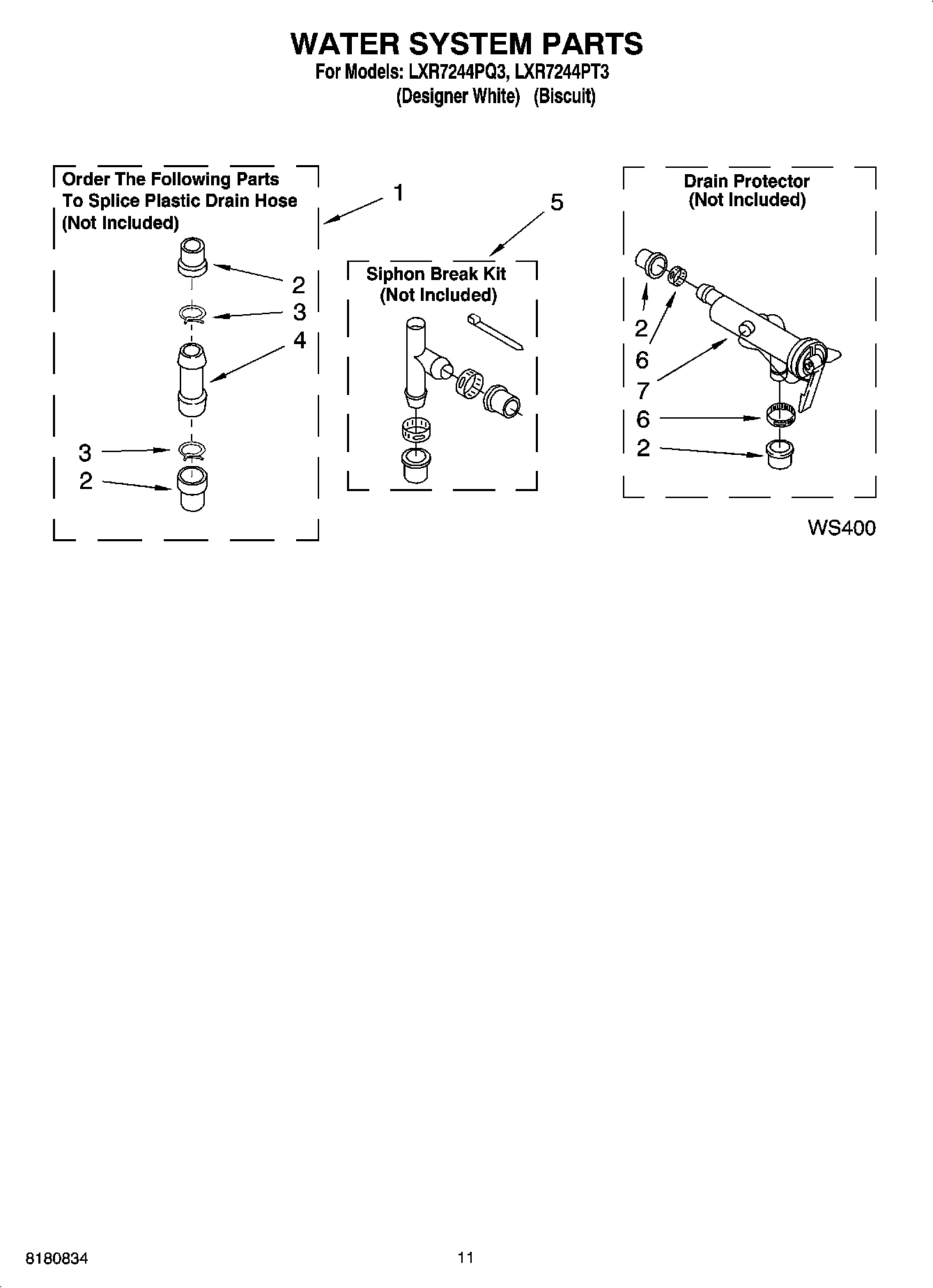 WATER SYSTEM PARTS
For Models: LXR7244PQ3, LXR7244PT3
(Designer White) (Biscuit)

Order The Following Parts To Splice Plastic Drain Hose (Not Included)

1

2
3
4
3
2

5

Siphon Break Kit (Not Included)

Drain Protector (Not Included)

2
6
7
6
2

WS400

8180834

11