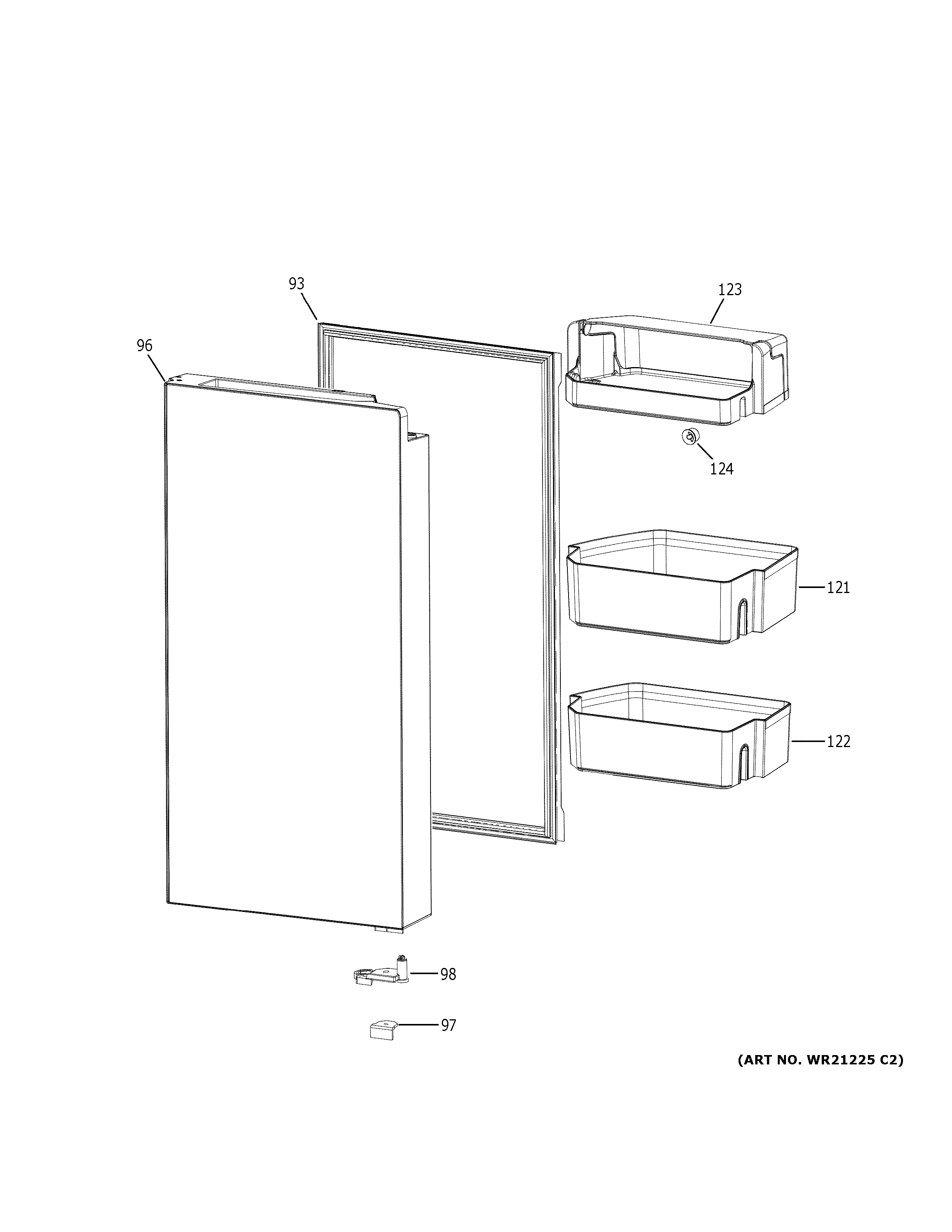 93
123
96
124
121
122
98
97
(ART NO. WR21225 C2)