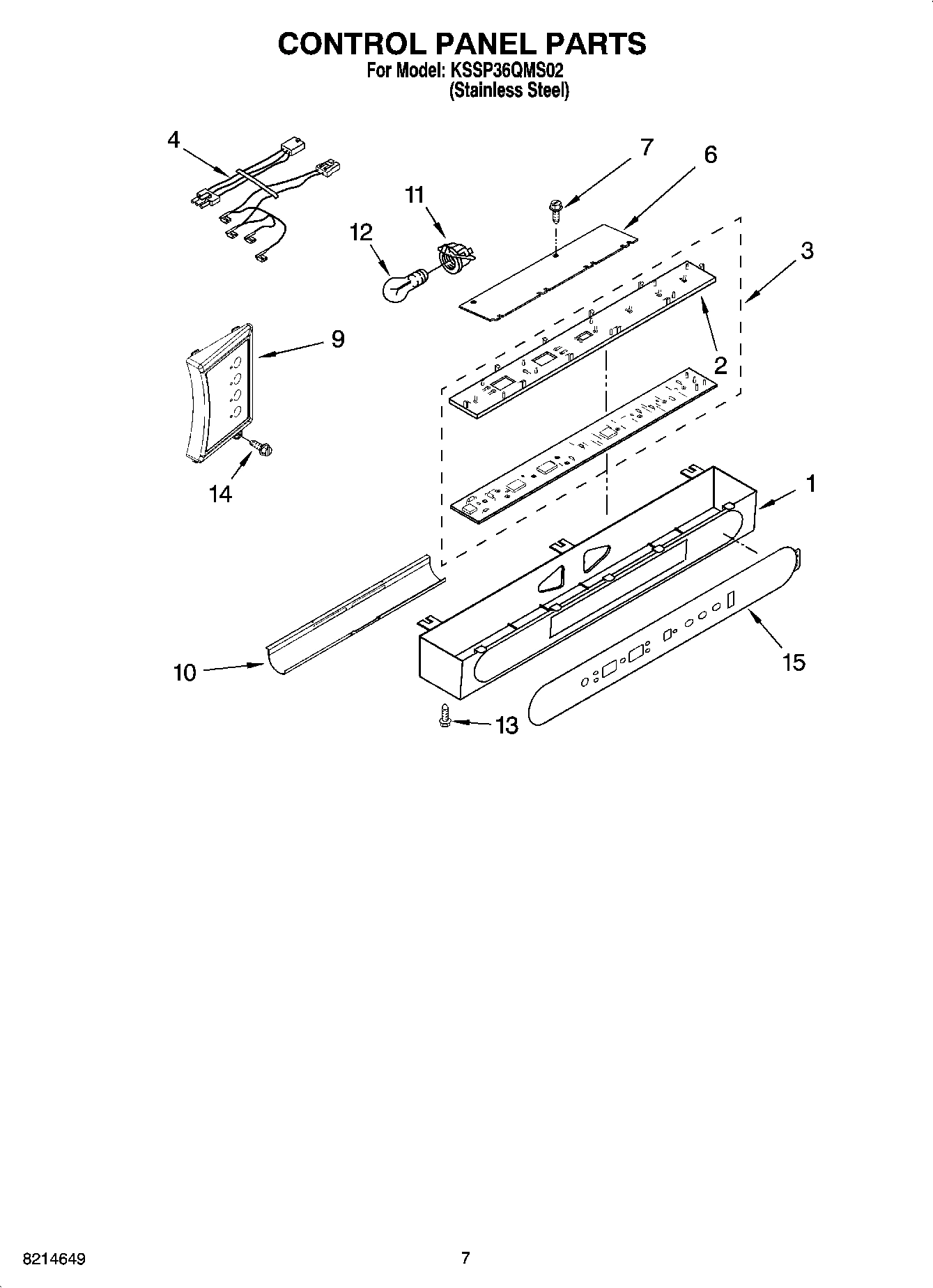 CONTROL PANEL PARTS
For Model: KSSP36QMS02
(Stainless Steel)

4
7
6
11
12
3
9
2
14
1
10
15
13

8214649
7