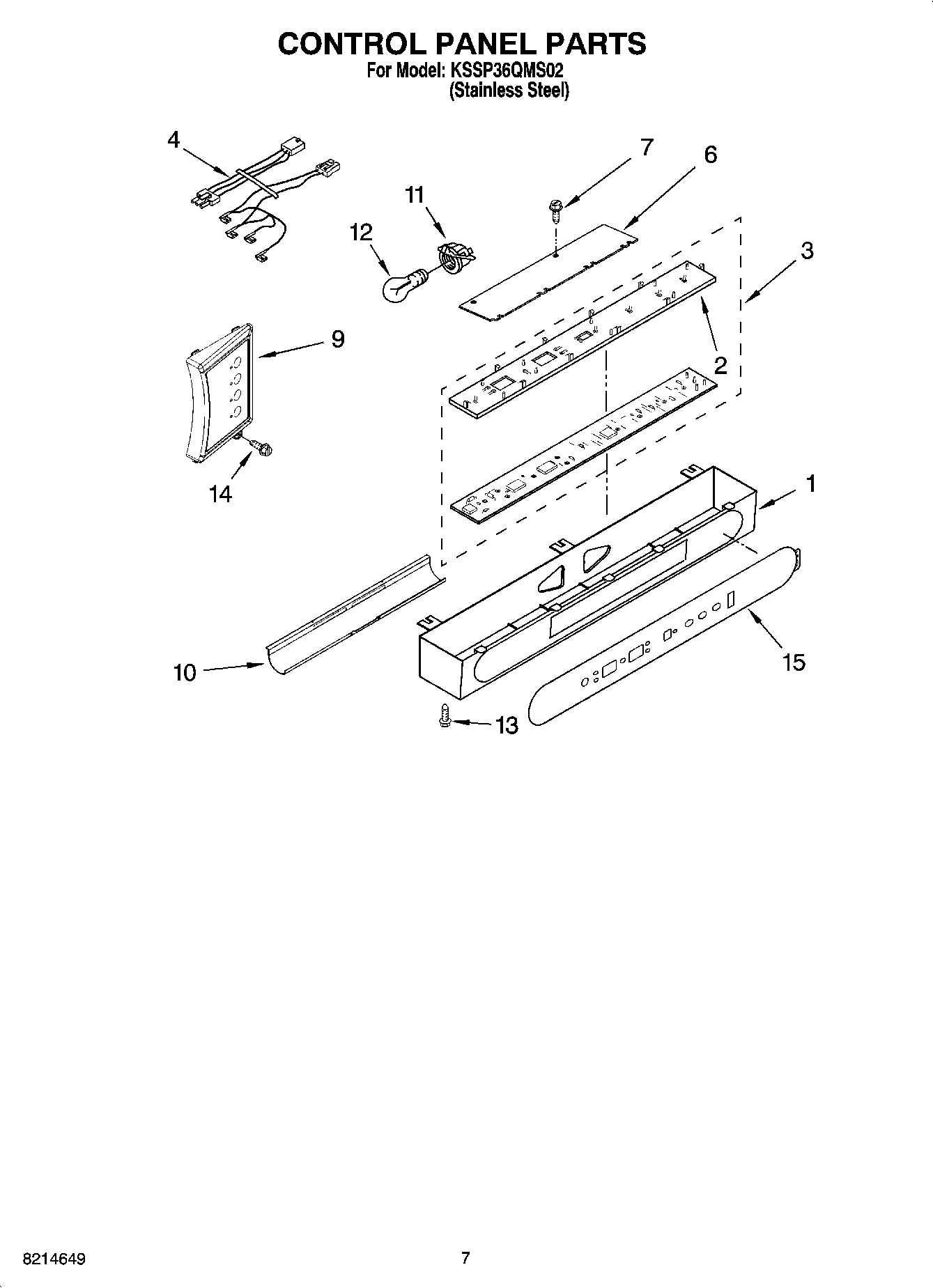 CONTROL PANEL PARTS
For Model: KSSP36QMS02
(Stainless Steel)

4
7
6
11
12
3
9
2
14
1
10
15
13

8214649
7