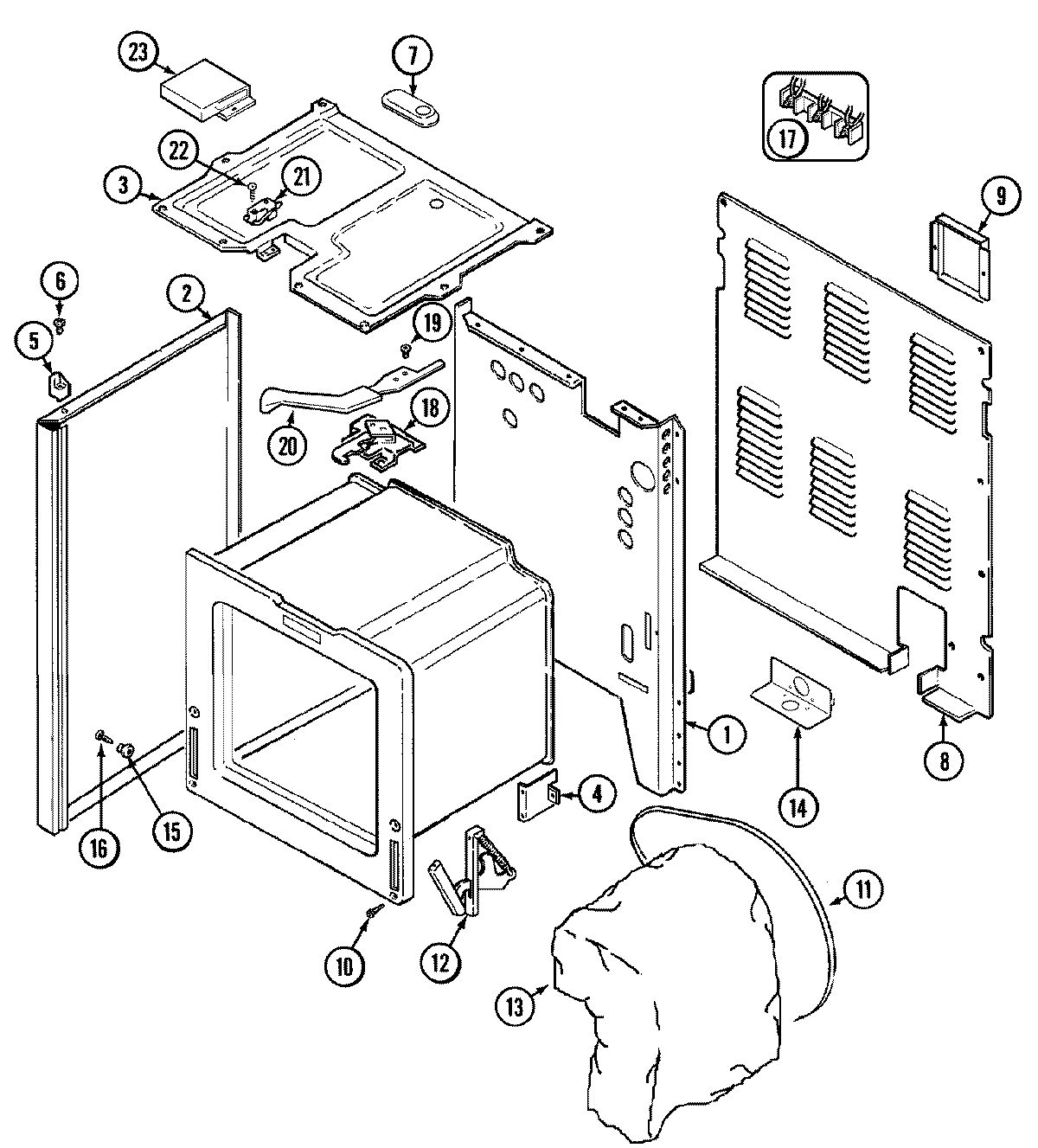 23
7
17
22
21
3
9
6
2
5
19
20
18
1
8
14
4
16
15
11
10
12
13