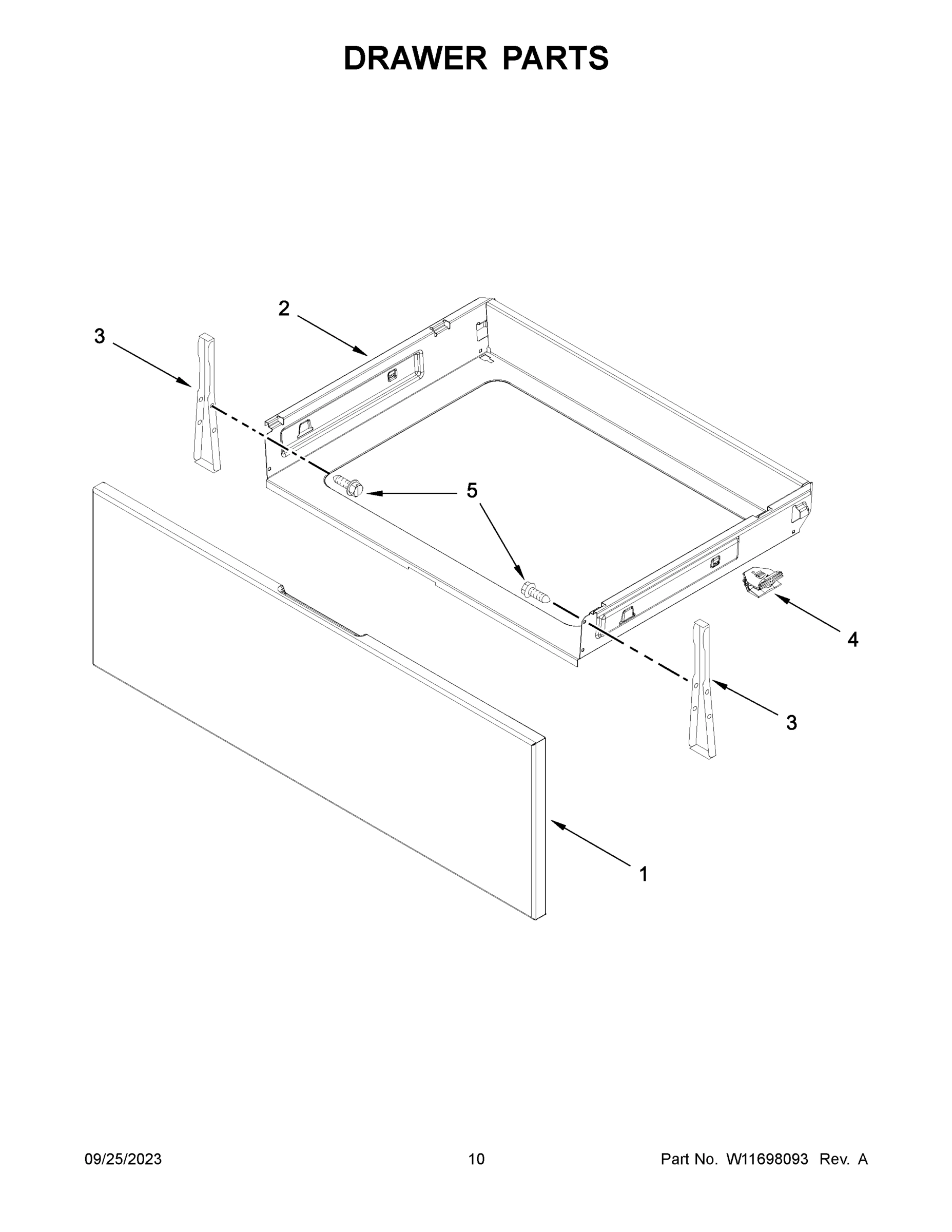 DRAWER PARTS

2

3

5

4

3

1

09/25/2023

10

Part No. W11698093 Rev. A