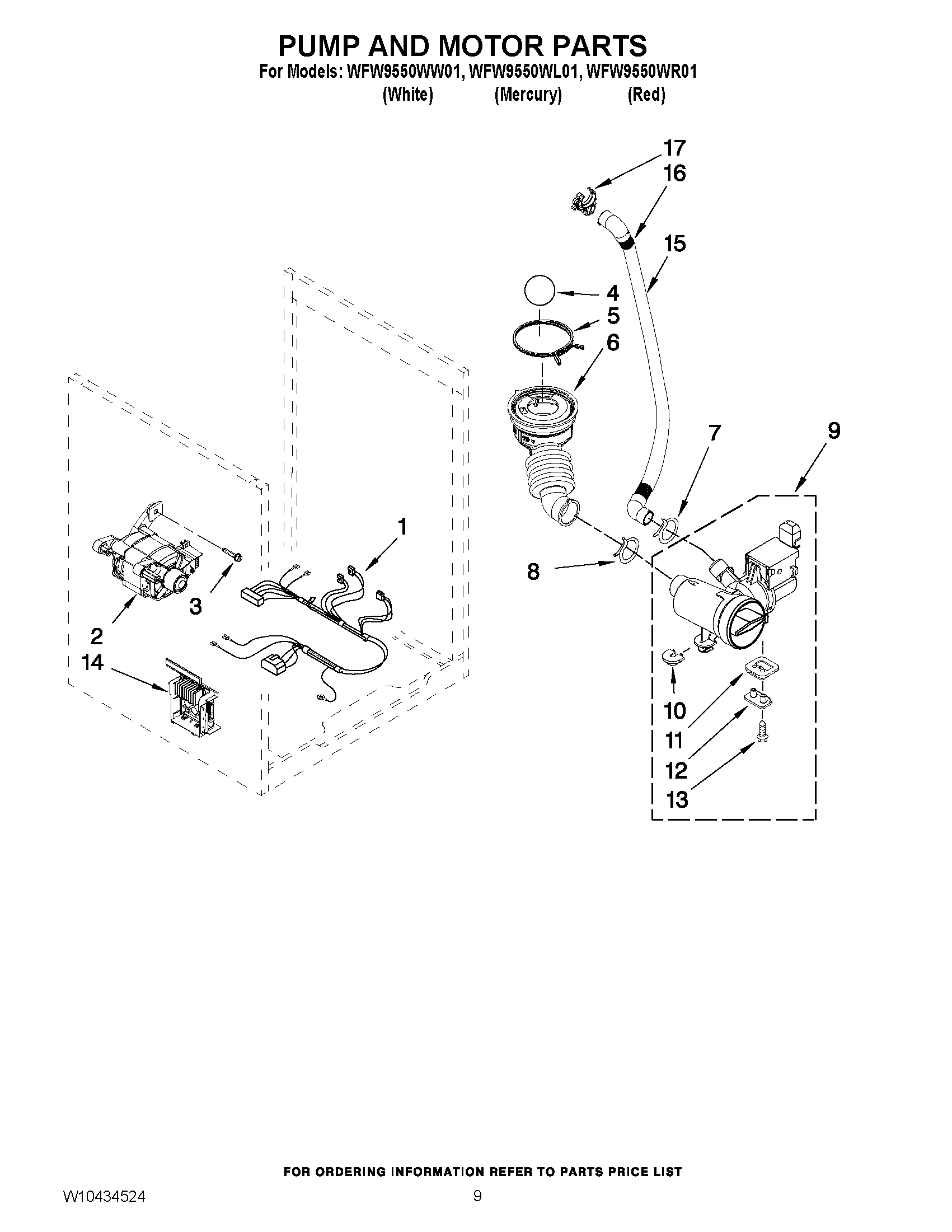 PUMP AND MOTOR PARTS

For Models: WFW9550WW01, WFW9550WL01, WFW9550WR01
(White) (Mercury) (Red)

17
16
15
4
5
6
7
9
1
8
3
2
14
10
11
12
13

FOR ORDERING INFORMATION REFER TO PARTS PRICE LIST

W10434524

9