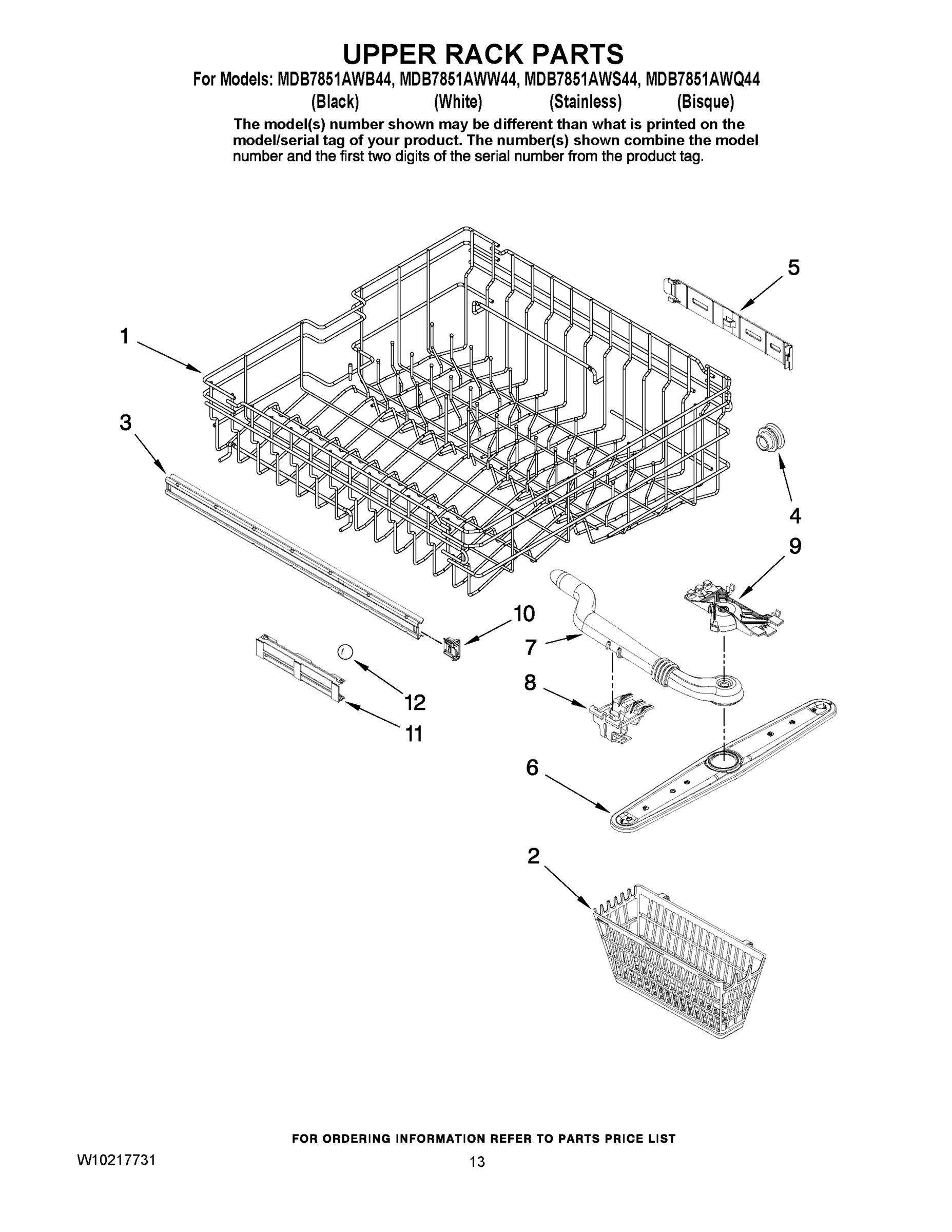 UPPER RACK PARTS

For Models: MDB7851AWB44, MDB7851AWW44, MDB7851AWS44, MDB7851AWQ44
(Black) (White) (Stainless) (Bisque)

The model(s) number shown may be different than what is printed on the model/serial tag of your product. The number(s) shown combine the model number and the first two digits of the serial number from the product tag.

5
1
3
4
9
10
7
8
12
11
6
2

FOR ORDERING INFORMATION REFER TO PARTS PRICE LIST

W10217731

13