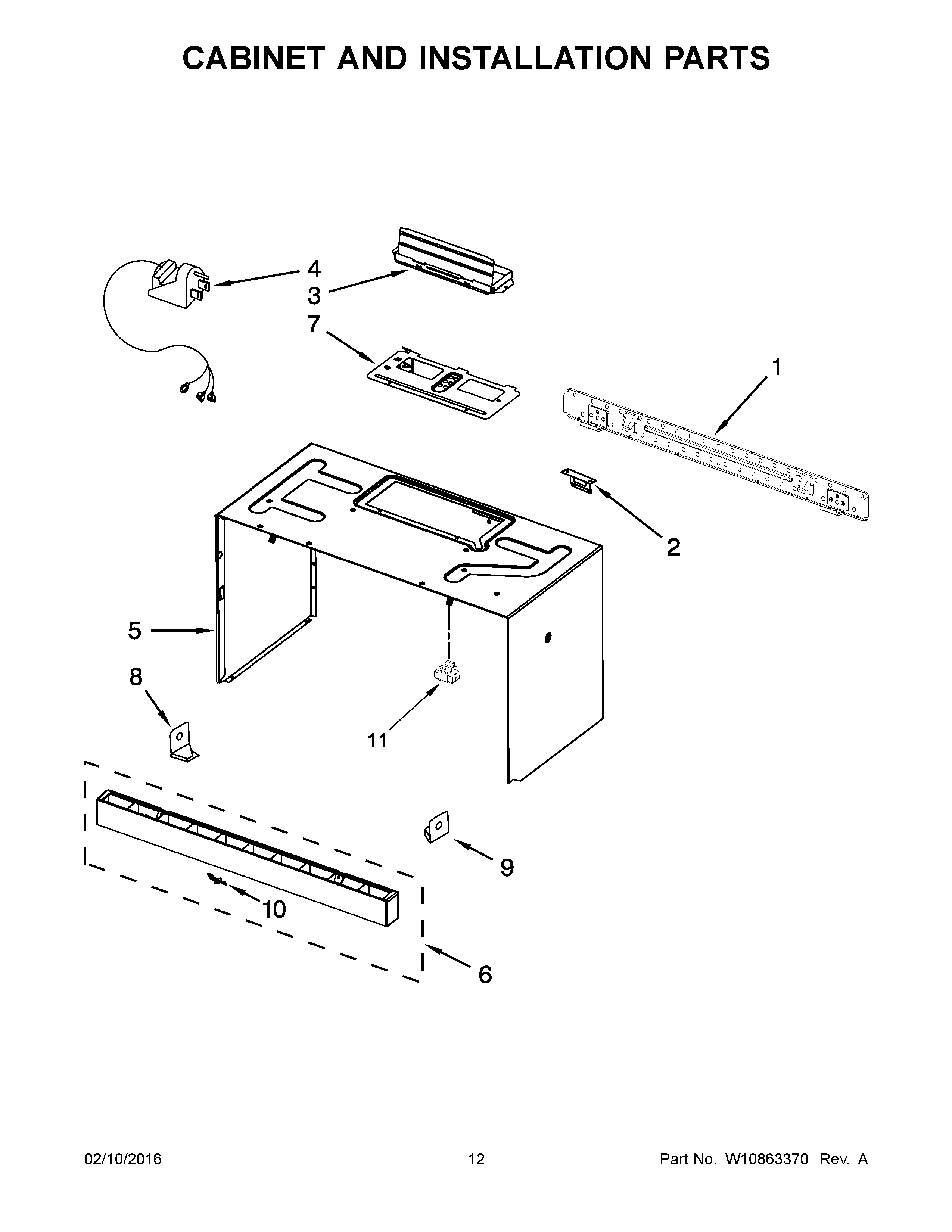 CABINET AND INSTALLATION PARTS

4
3
7
1
2
5
8
11
9
10
6

02/10/2016

12

Part No. W10863370 Rev. A