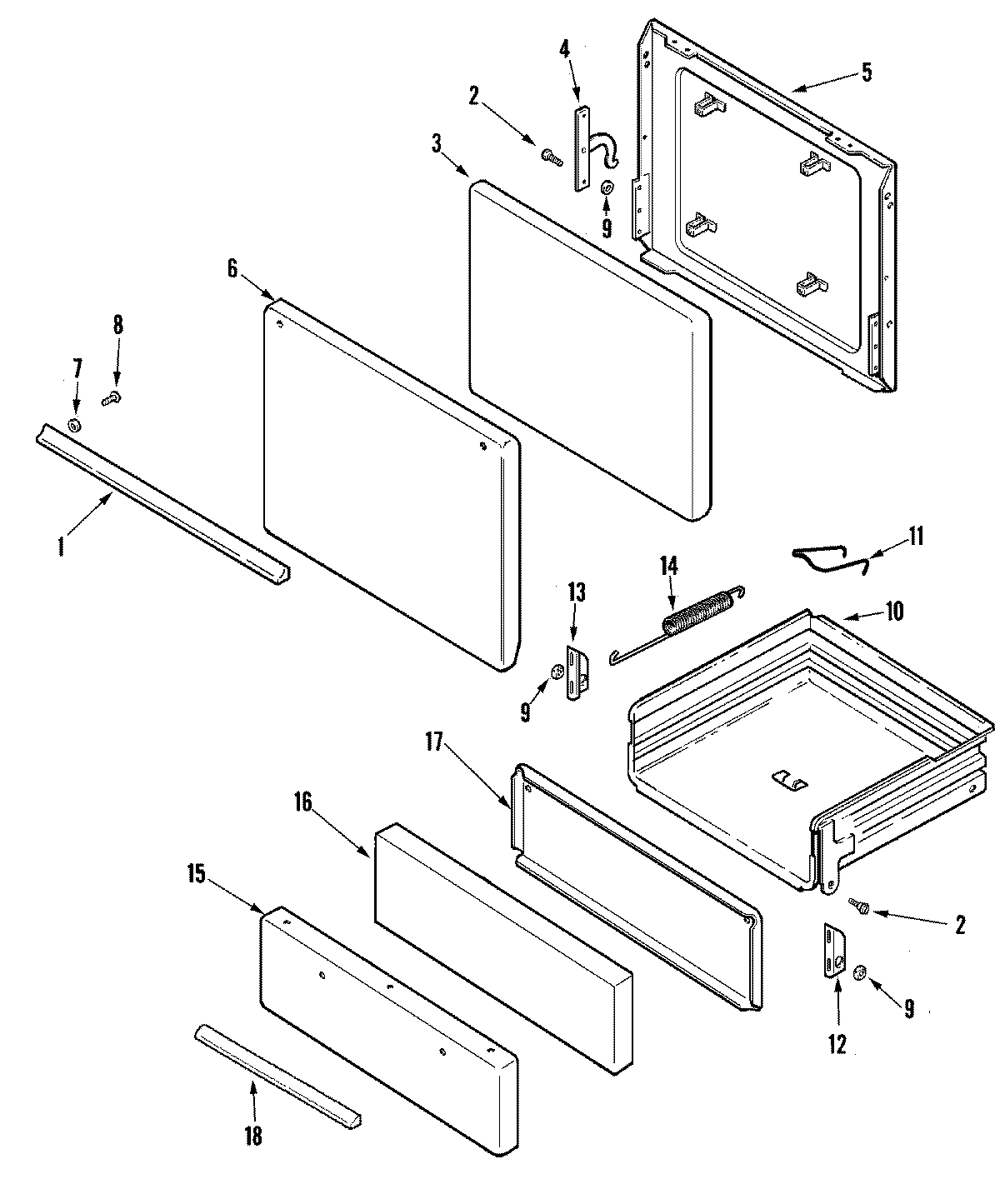 4
5
2
3
9
6
8
7
1
11
14
13
10
9
17
16
15
2
9
12
18