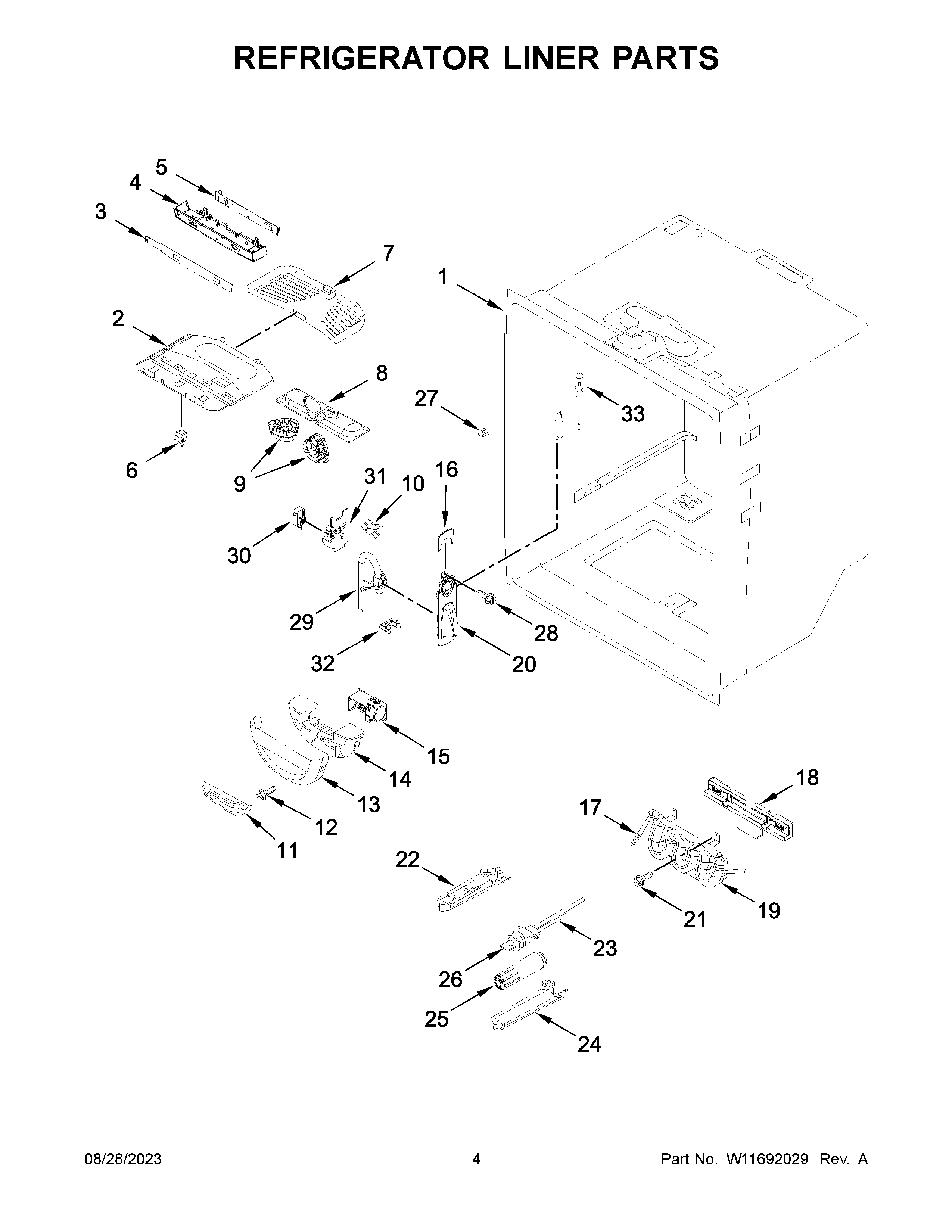 REFRIGERATOR LINER PARTS

5
4
3
7
1
2
8
27
33
6
9
31
10
16
30
29
28
32
20
15
14
13
12
11
18
17
22
21
19
23
26
25
24

08/28/2023 4 Part No. W11692029 Rev. A