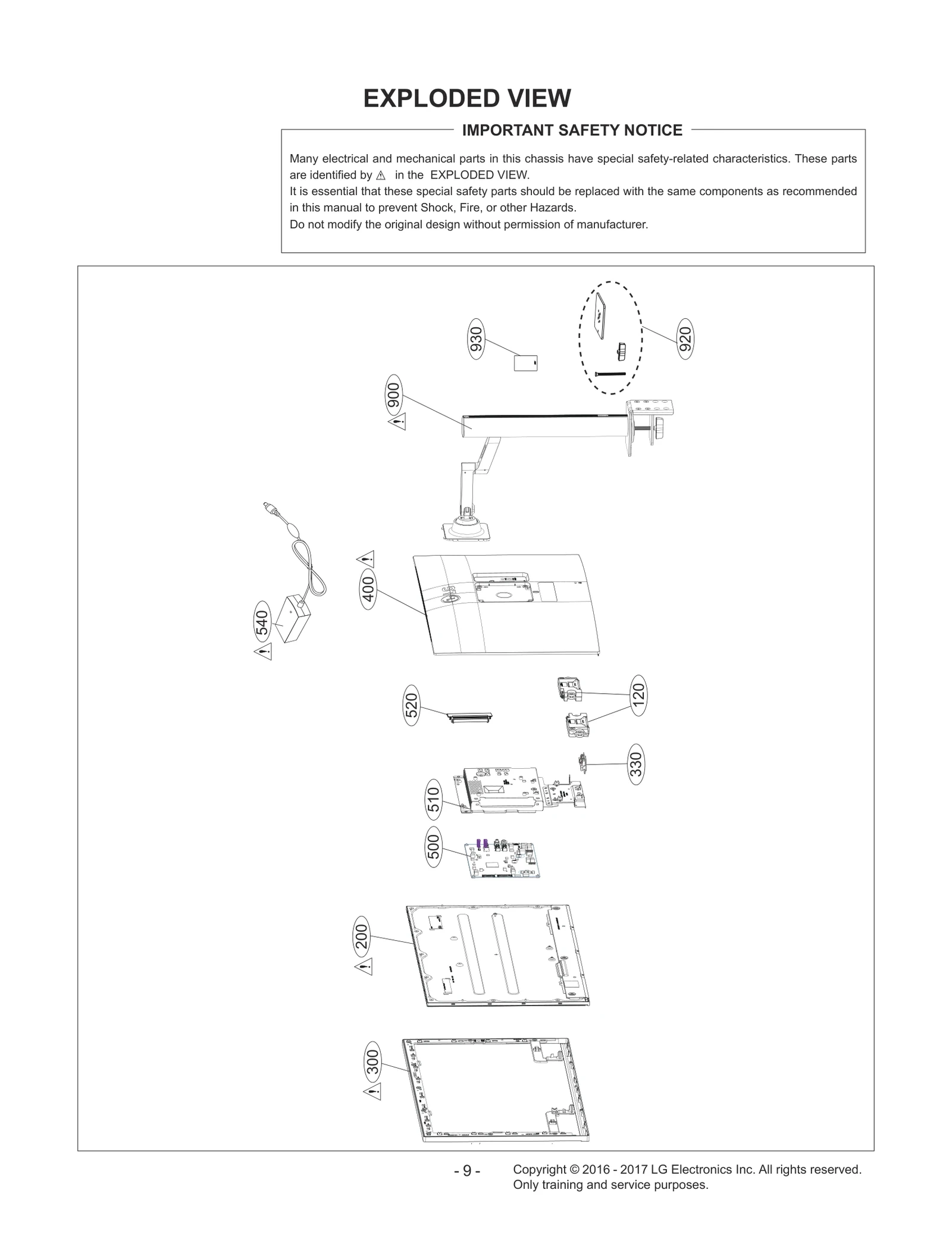 EXPLODED VIEW

IMPORTANT SAFETY NOTICE

Many electrical and mechanical parts in this chassis have special safety-related characteristics. These parts are identified by ⚠ in the EXPLODED VIEW.
It is essential that these special safety parts should be replaced with the same components as recommended in this manual to prevent Shock, Fire, or other Hazards.
Do not modify the original design without permission of manufacturer.

930
920
900
400
540
520
120
330
510
500
200
300

- 9 -

Copyright © 2016 - 2017 LG Electronics Inc. All rights reserved.
Only training and service purposes.