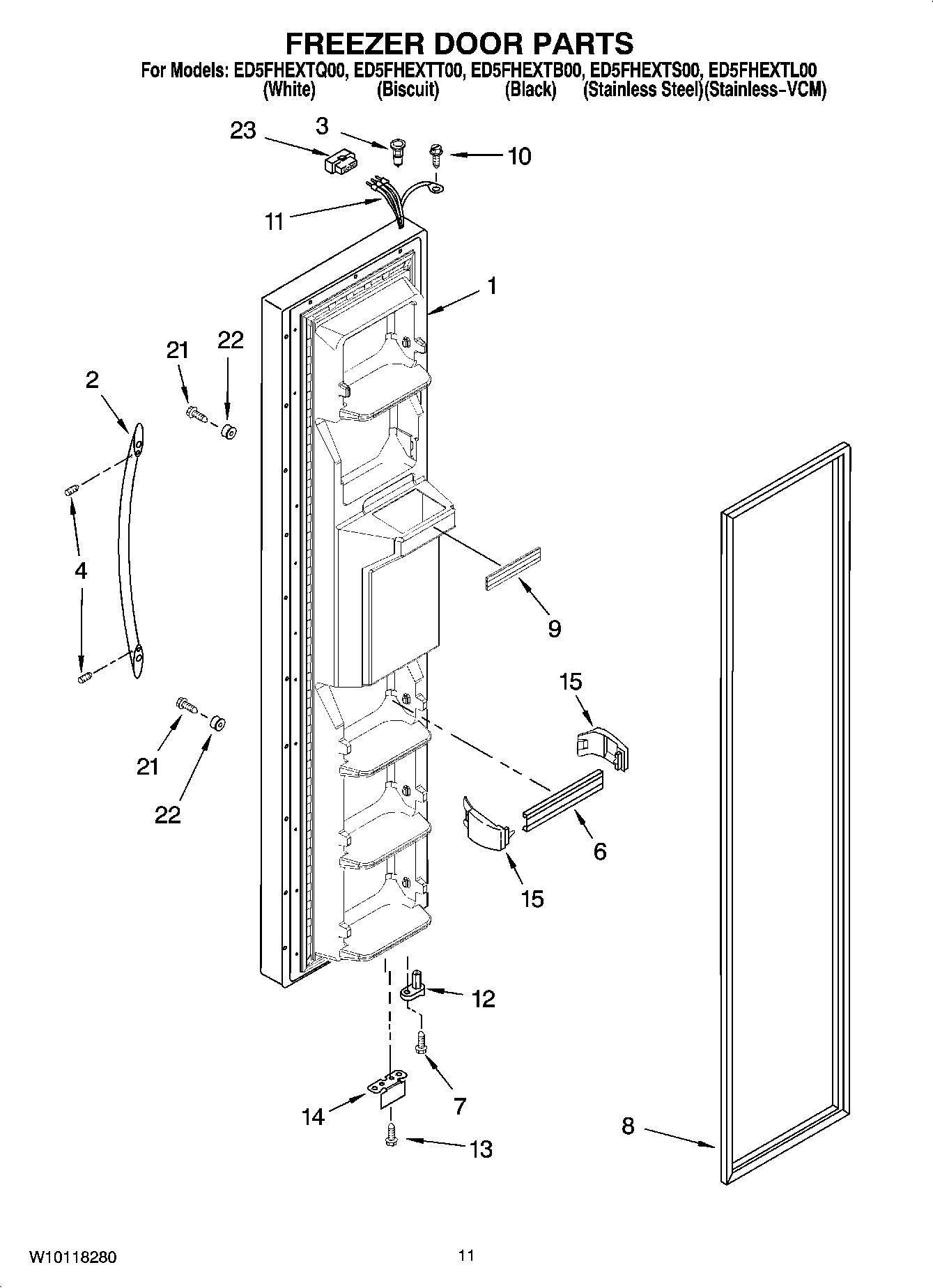 FREEZER DOOR PARTS

For Models: ED5FHEXTQ00, ED5FHEXTT00, ED5FHEXTB00, ED5FHEXTS00, ED5FHEXTL00
(White) (Biscuit) (Black) (Stainless Steel)(Stainless-VCM)

23
3
10
11
1
21
22
2
4
9
15
21
22
6
15
12
7
14
13
8

W10118280
11