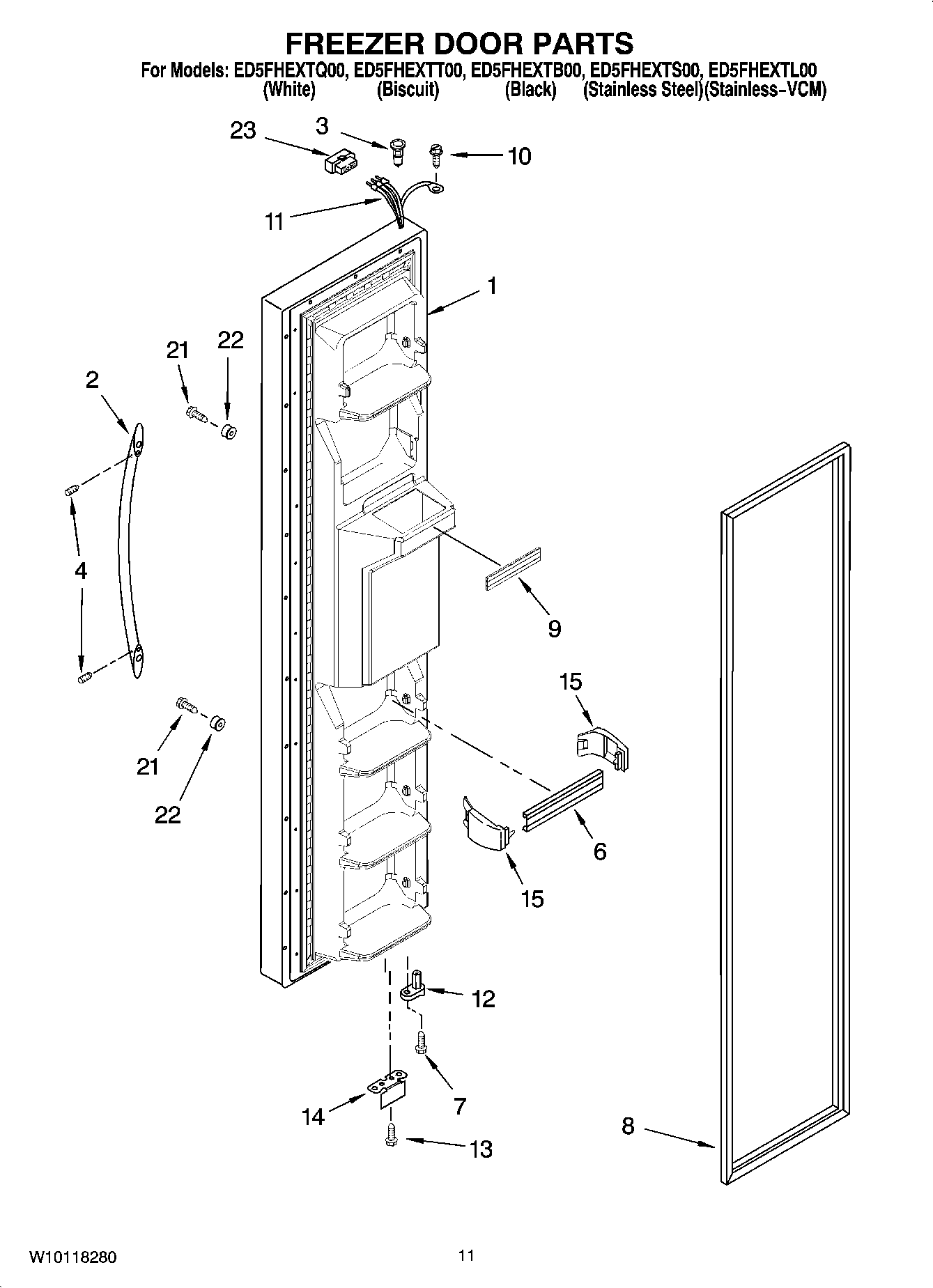 FREEZER DOOR PARTS

For Models: ED5FHEXTQ00, ED5FHEXTT00, ED5FHEXTB00, ED5FHEXTS00, ED5FHEXTL00
(White) (Biscuit) (Black) (Stainless Steel)(Stainless-VCM)

23
3
10
11
1
21
22
2
4
9
15
21
22
6
15
12
7
14
13
8

W10118280

11