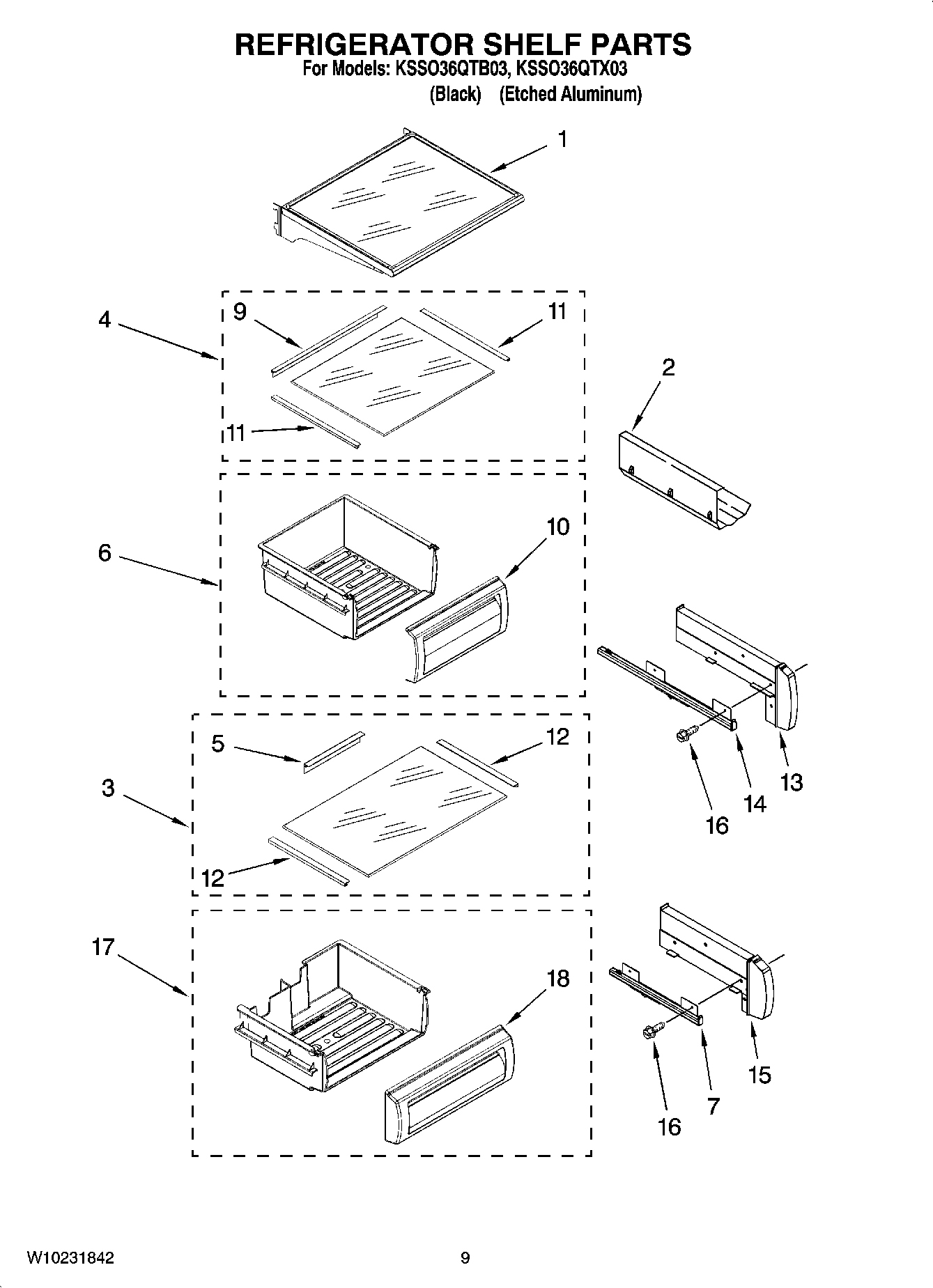 REFRIGERATOR SHELF PARTS
For Models: KSSO36QTB03, KSSO36QTX03
(Black) (Etched Aluminum)

1
4
9
11
11
2
6
10
5
12
3
12
13
14
16
17
18
15
7
16

W10231842
9