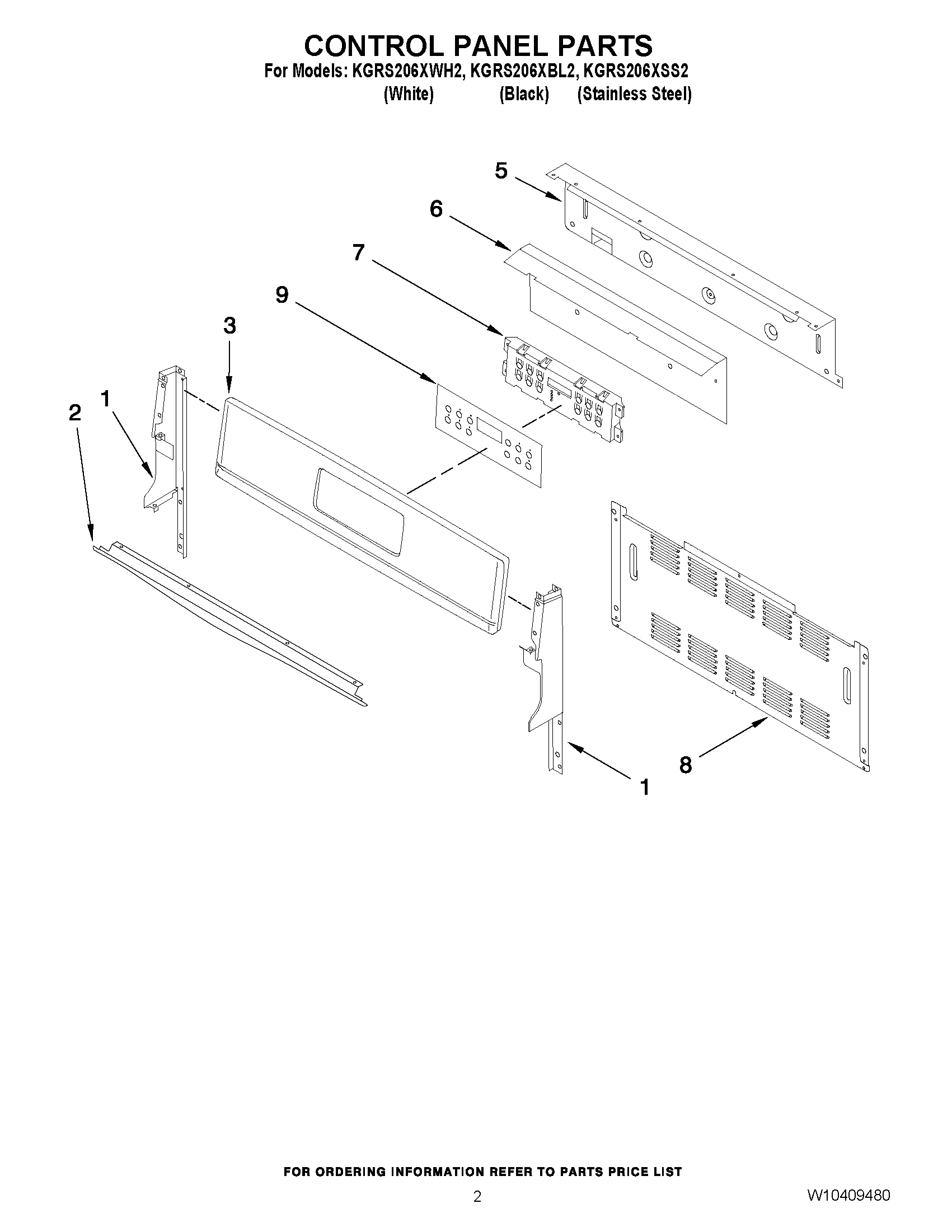 CONTROL PANEL PARTS
For Models: KGRS206XWH2, KGRS206XBL2, KGRS206XSS2
(White) (Black) (Stainless Steel)

5
6
7
9
3
1
2
1
8

FOR ORDERING INFORMATION REFER TO PARTS PRICE LIST

2

W10409480