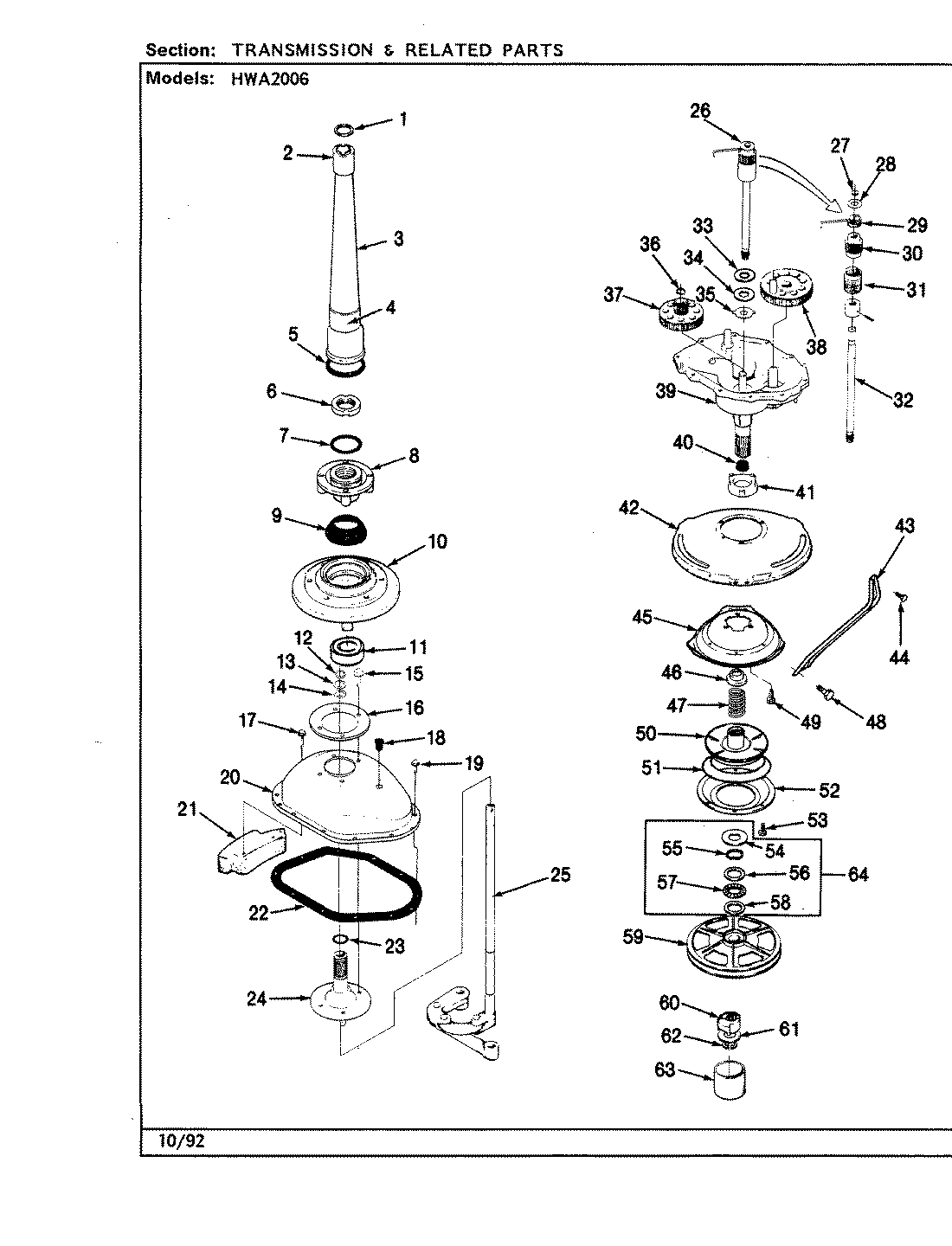 Section: TRANSMISSION & RELATED PARTS
Models: HWA2006

1
2
3
4
5
6
7
8
9
10
11
12
13
14
15
16
17
18
19
20
21
22
23
24
25
26
27
28
29
30
31
32
33
34
35
36
37
38
39
40
41
42
43
44
45
46
47
48
49
50
51
52
53
54
55
56
57
58
59
60
61
62
63
64

10/92