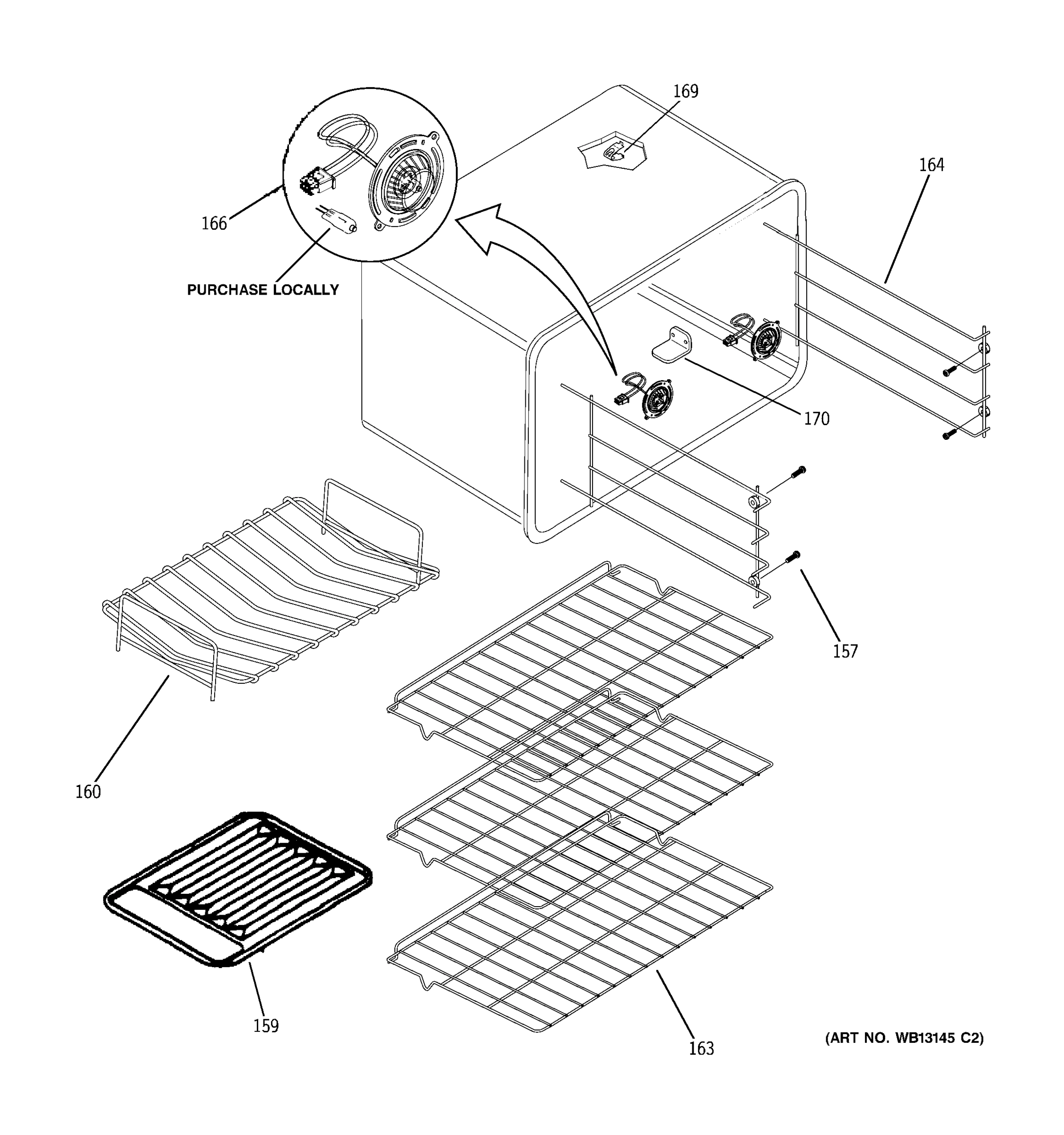 169

164

166

PURCHASE LOCALLY

170

157

160

159

163

(ART NO. WB13145 C2)