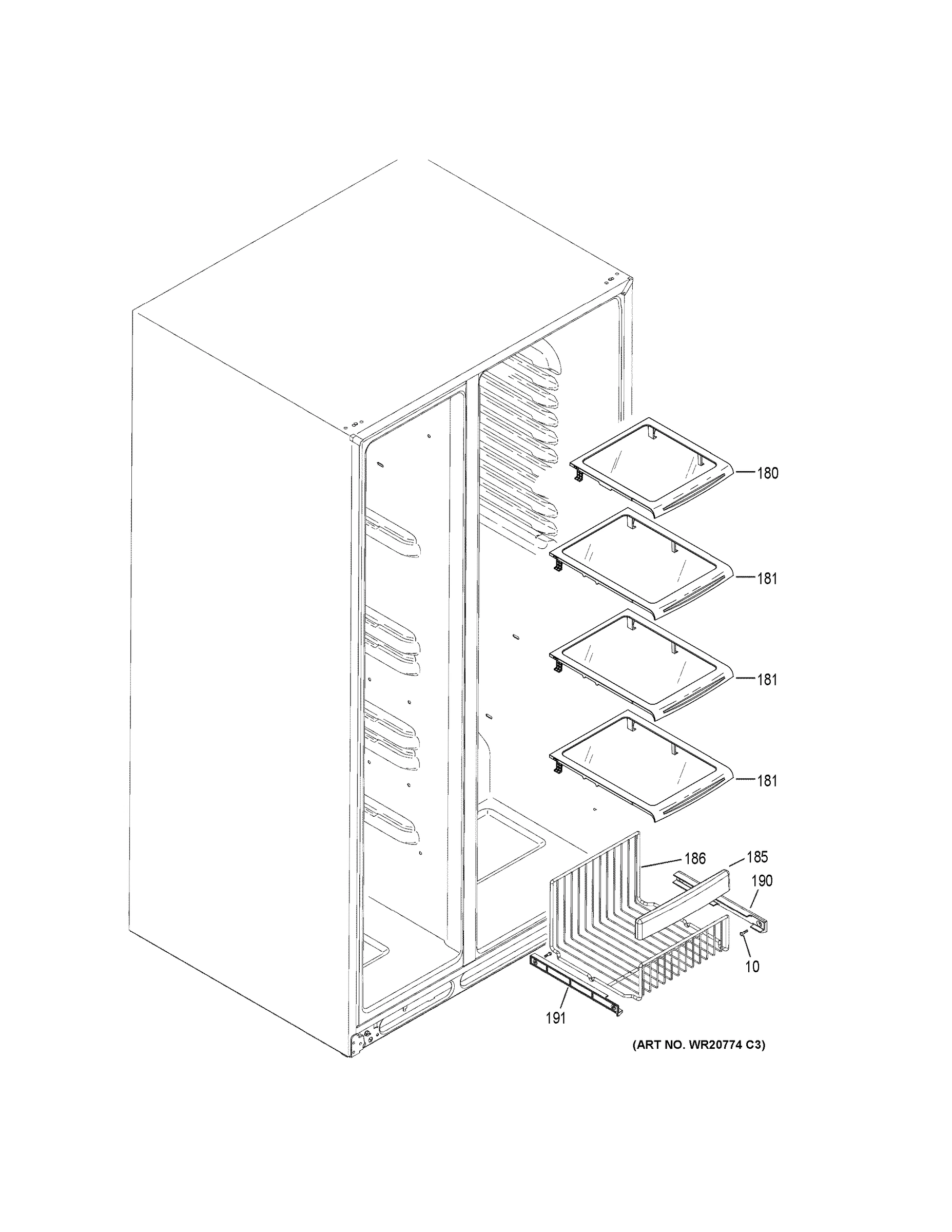 180

181

181

181

186

185

190

10

191

(ART NO. WR20774 C3)