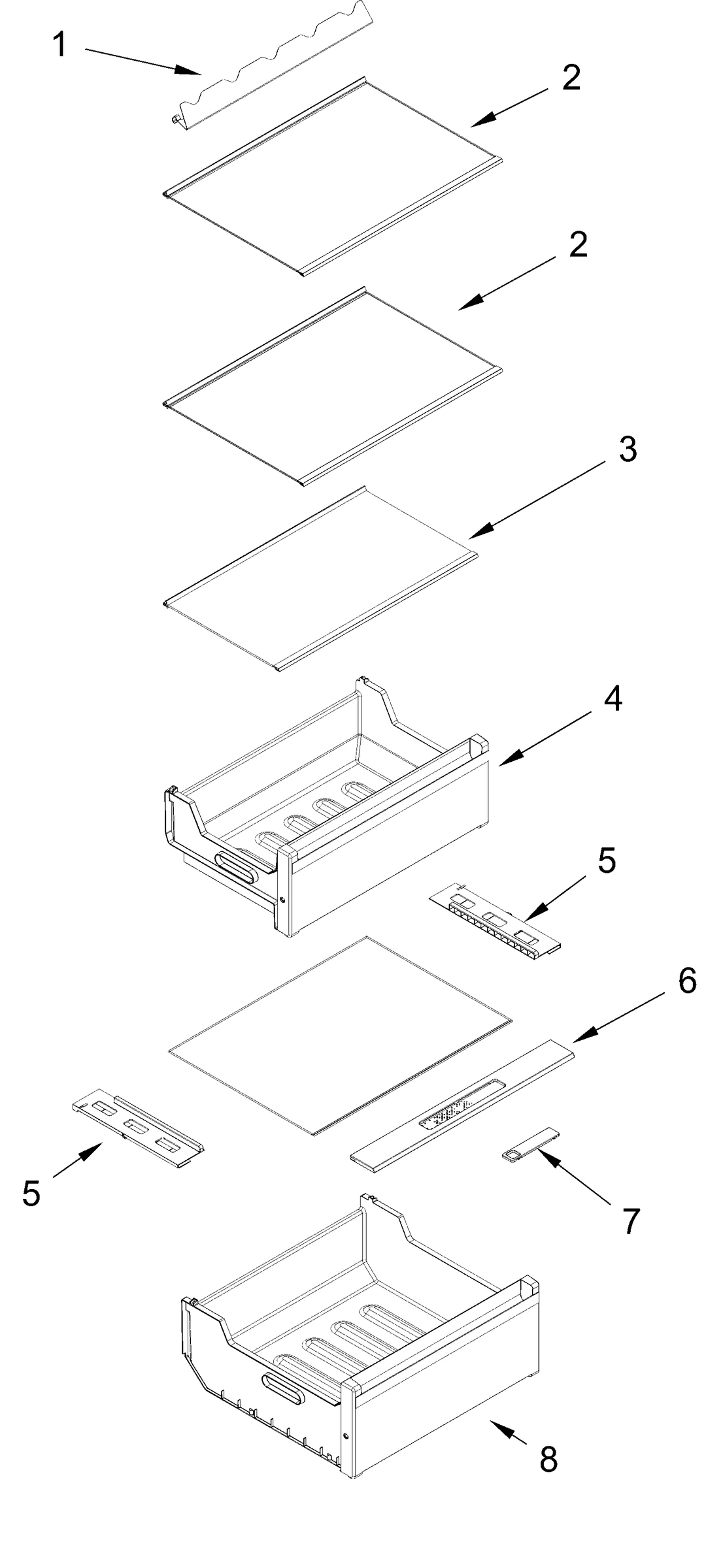 1
2
2
3
4
5
6
5
7
8