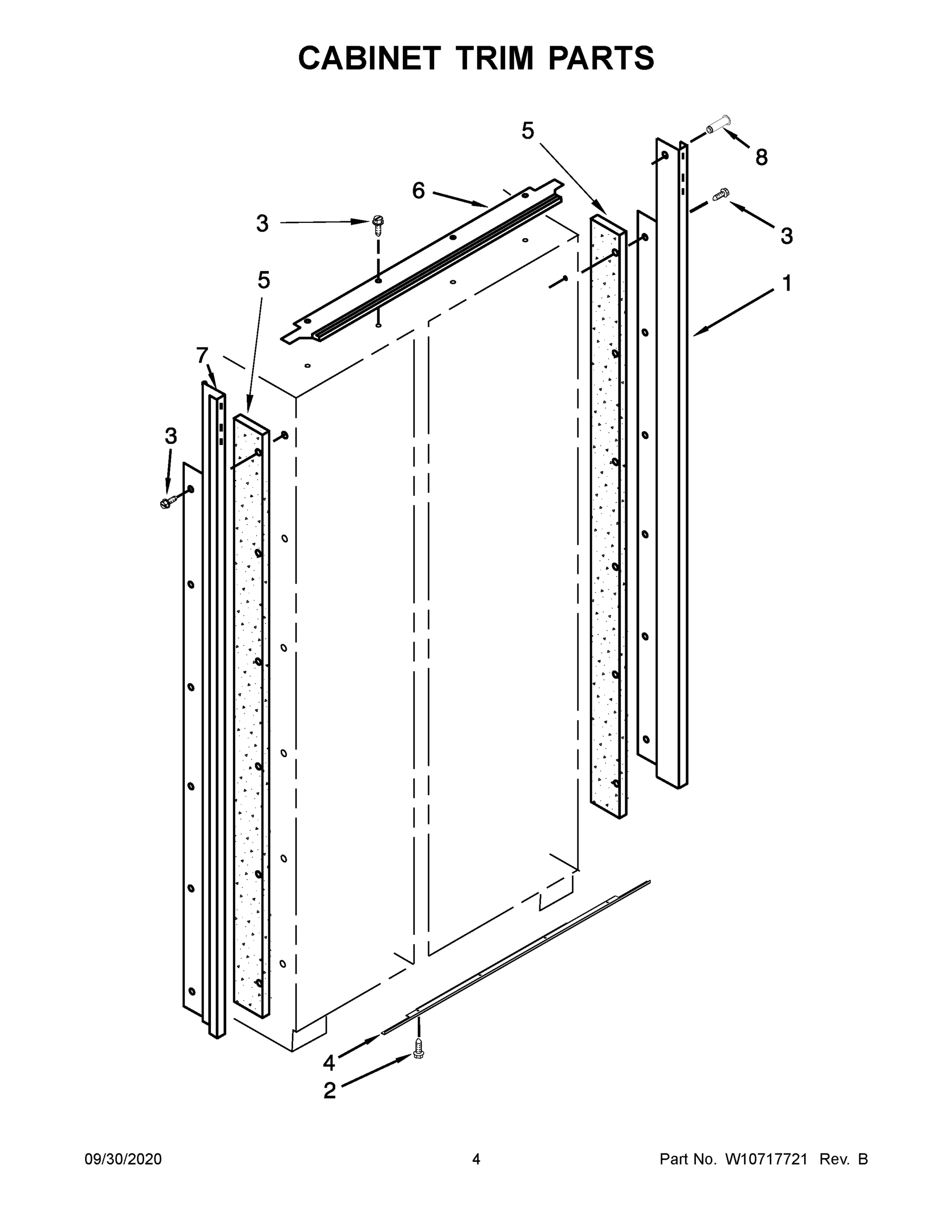 CABINET TRIM PARTS

5
8
6
3
3
5
1
7
3
4
2

09/30/2020
4
Part No. W10717721 Rev. B